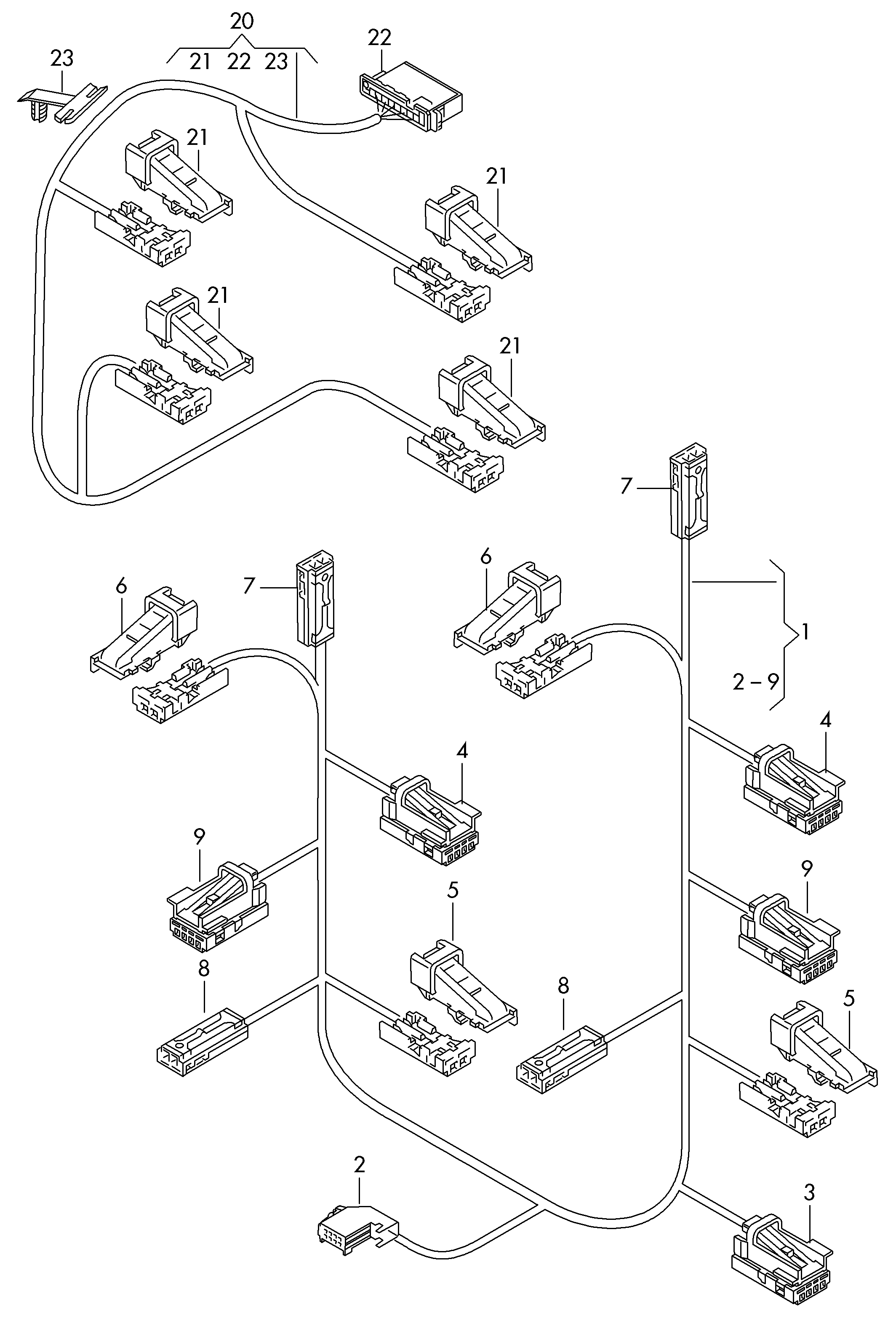 20
21 22 23
23
22
21
21
21
21
7
6
7
6
1
2 – 9
4
4
9
9
5
8
8
5
2
3