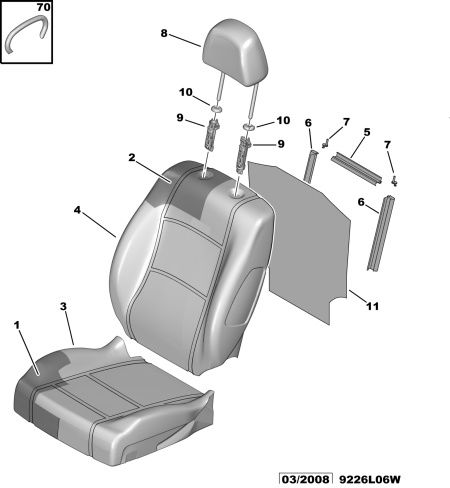 70

8

10

9

10

9

6

7

5

7

2

6

4

11

3

1

03/2008 9226L06W