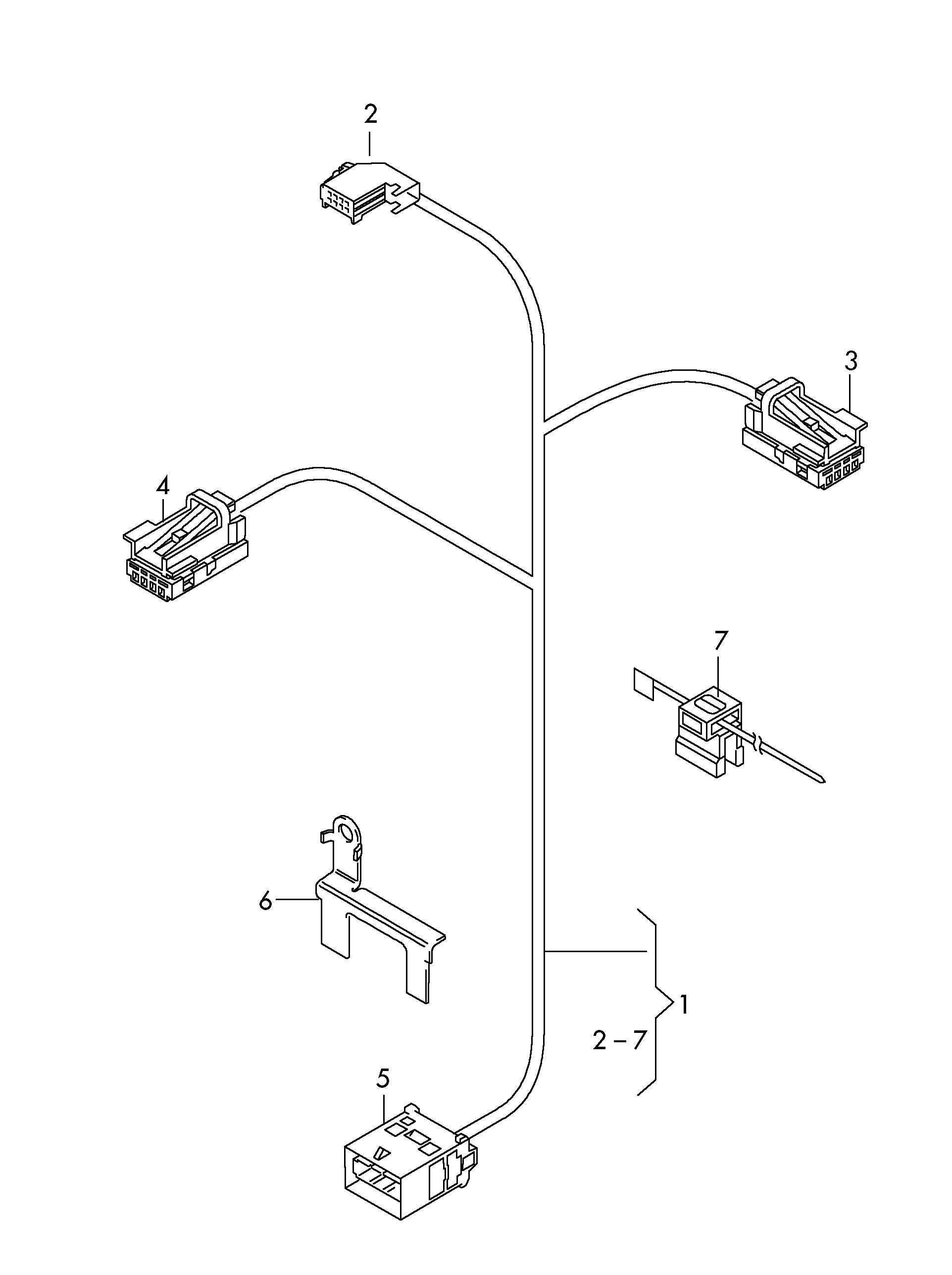 2

3

4

7

6

1

2 – 7

5