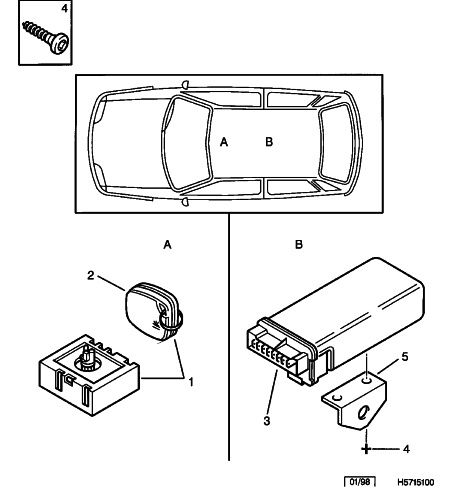 4

A
B

A

B

2

1

5

3

4

01/98
H5715100