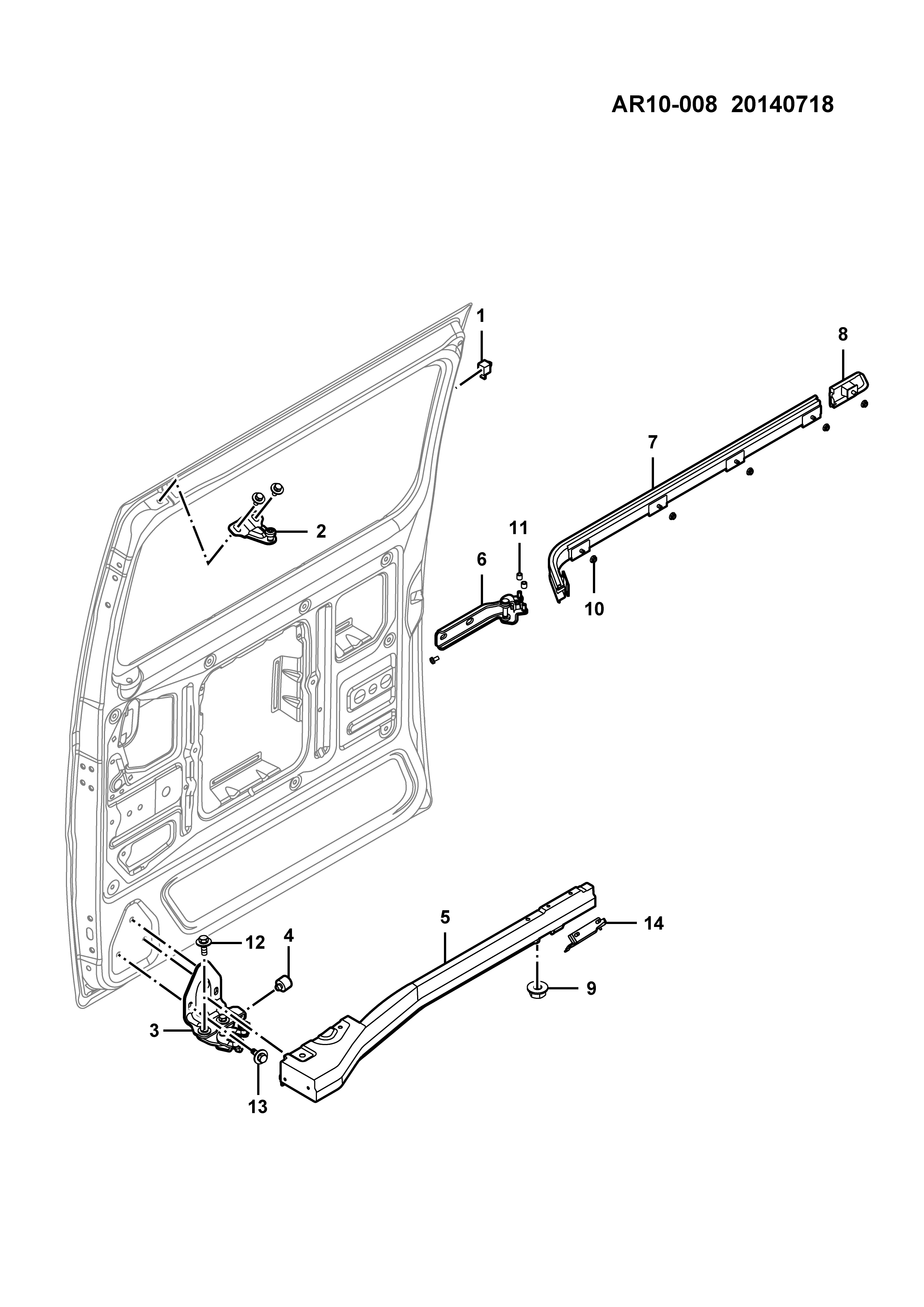 AR10-008 20140718

1
8
7
2
11
6
10
5
14
12
4
9
3
13