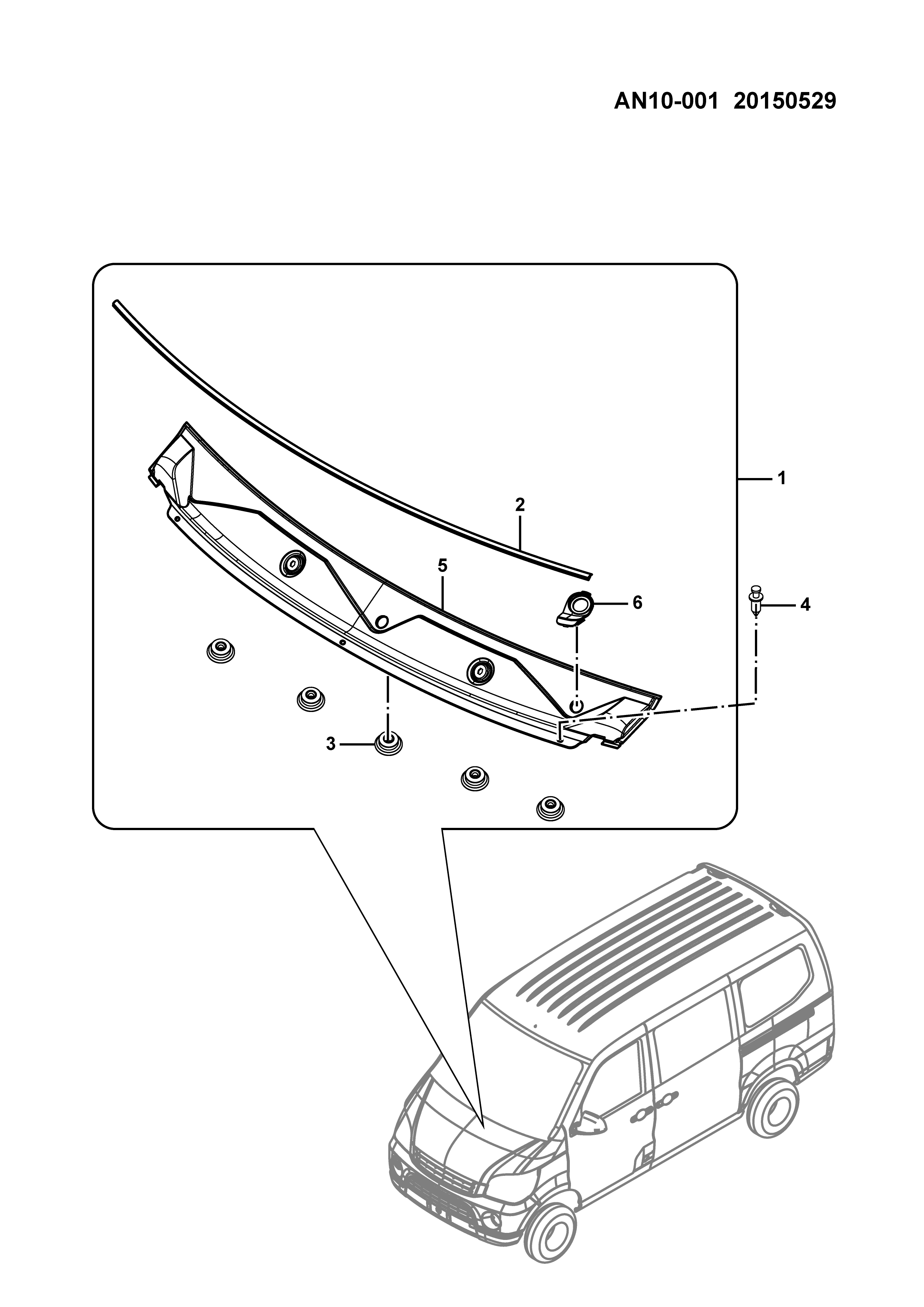 AN10-001 20150529

1

2

5

6

4

3