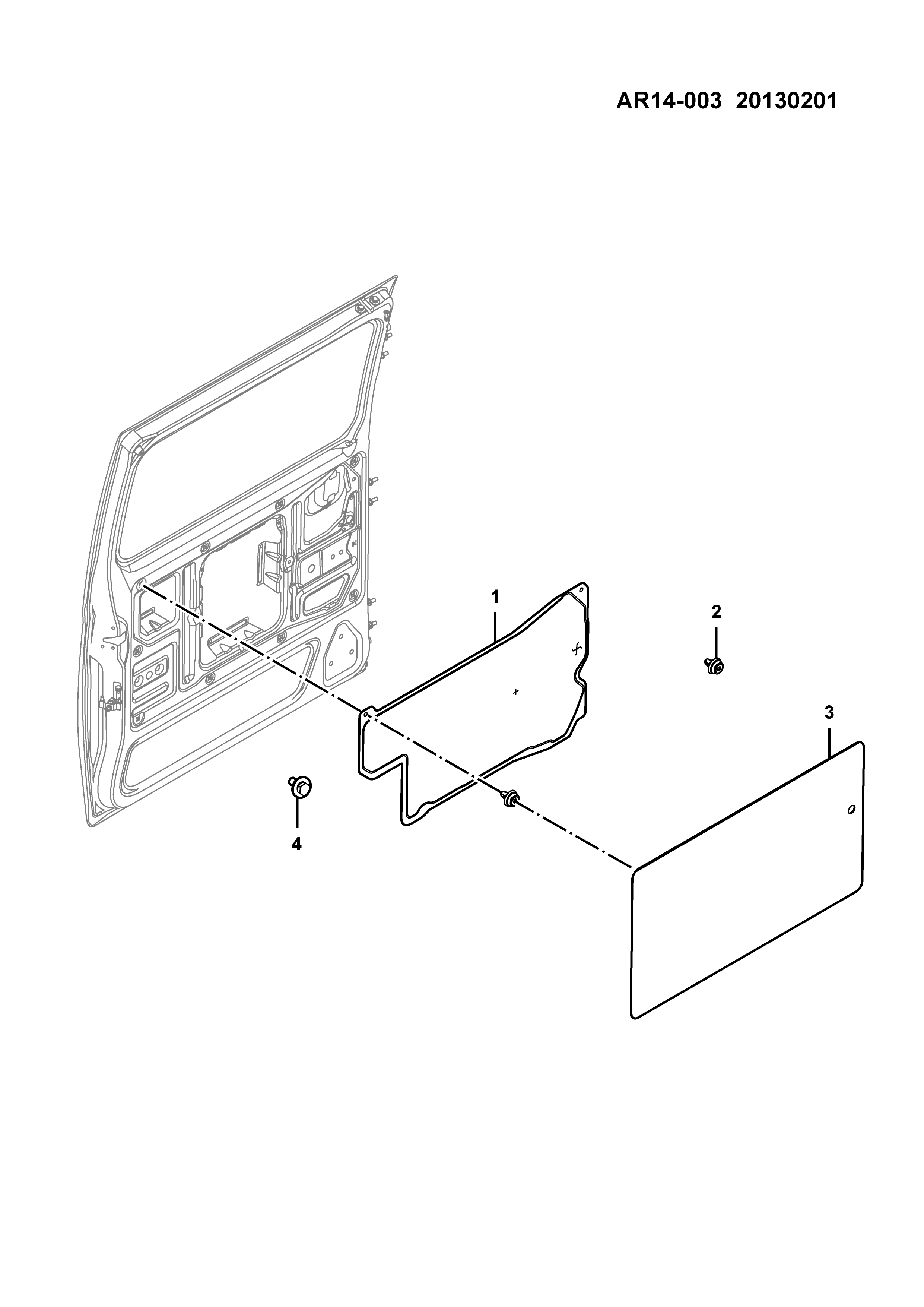 AR14-003 20130201

1

2

3

4