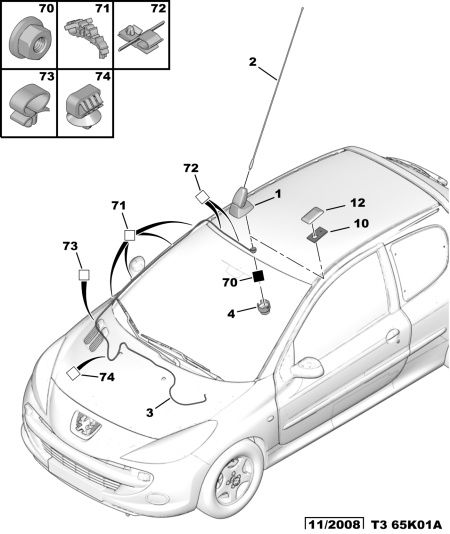 70
71
72
73
74
2
72
1
71
12
10
73
70
4
74
3
11/2008 T3 65K01A