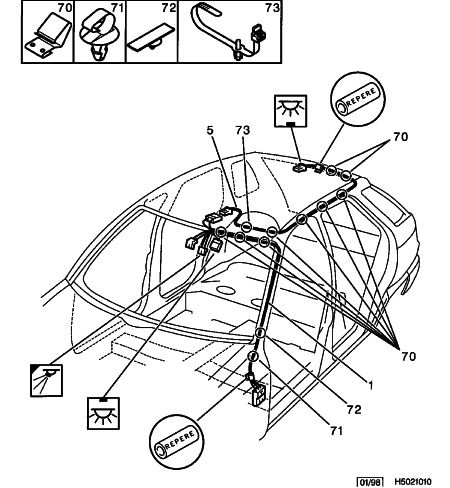 70
71
72
73
REPERE
5
73
70
70
1
72
71
REPERE
01/98
H5021010