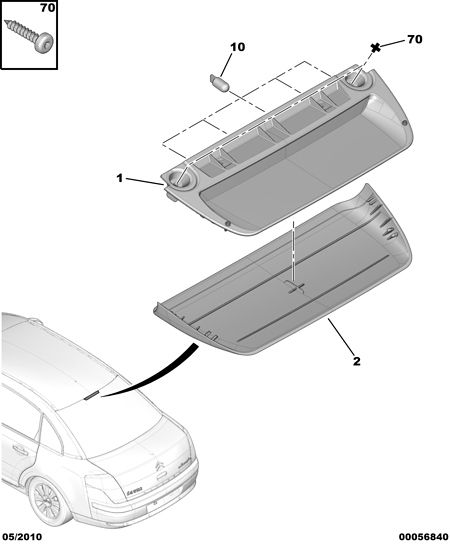 70

10

70

1

2

05/2010

00056840