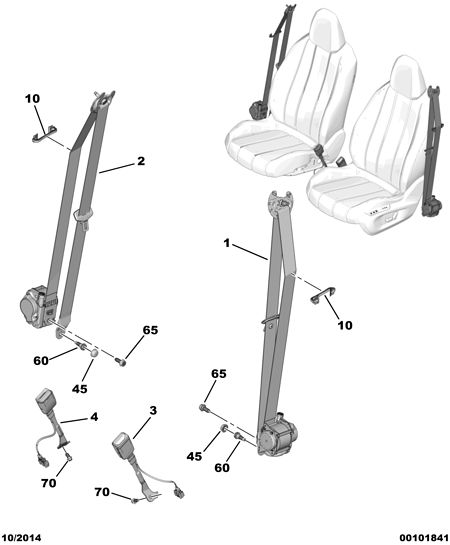 10
2
1
10
65
60
45
65
4
3
45
60
70
70
10/2014
00101841