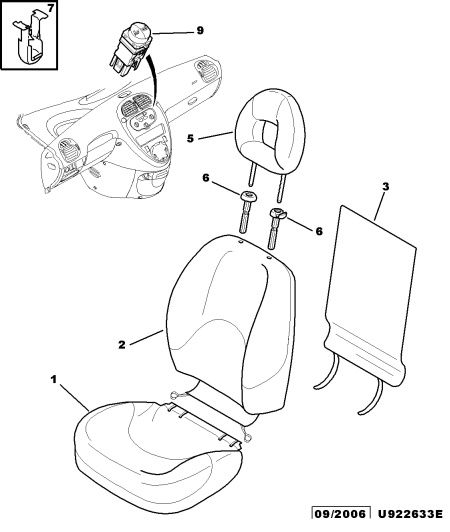 7
9
5
6
6
3
2
1
09/2006 U922633E