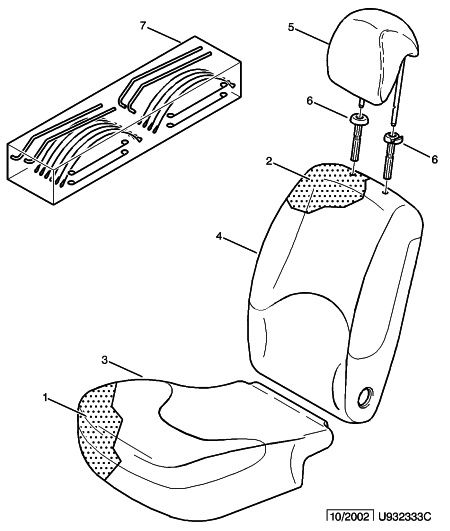 7
5
6
6
2
4
3
1
10/2002 U932333C