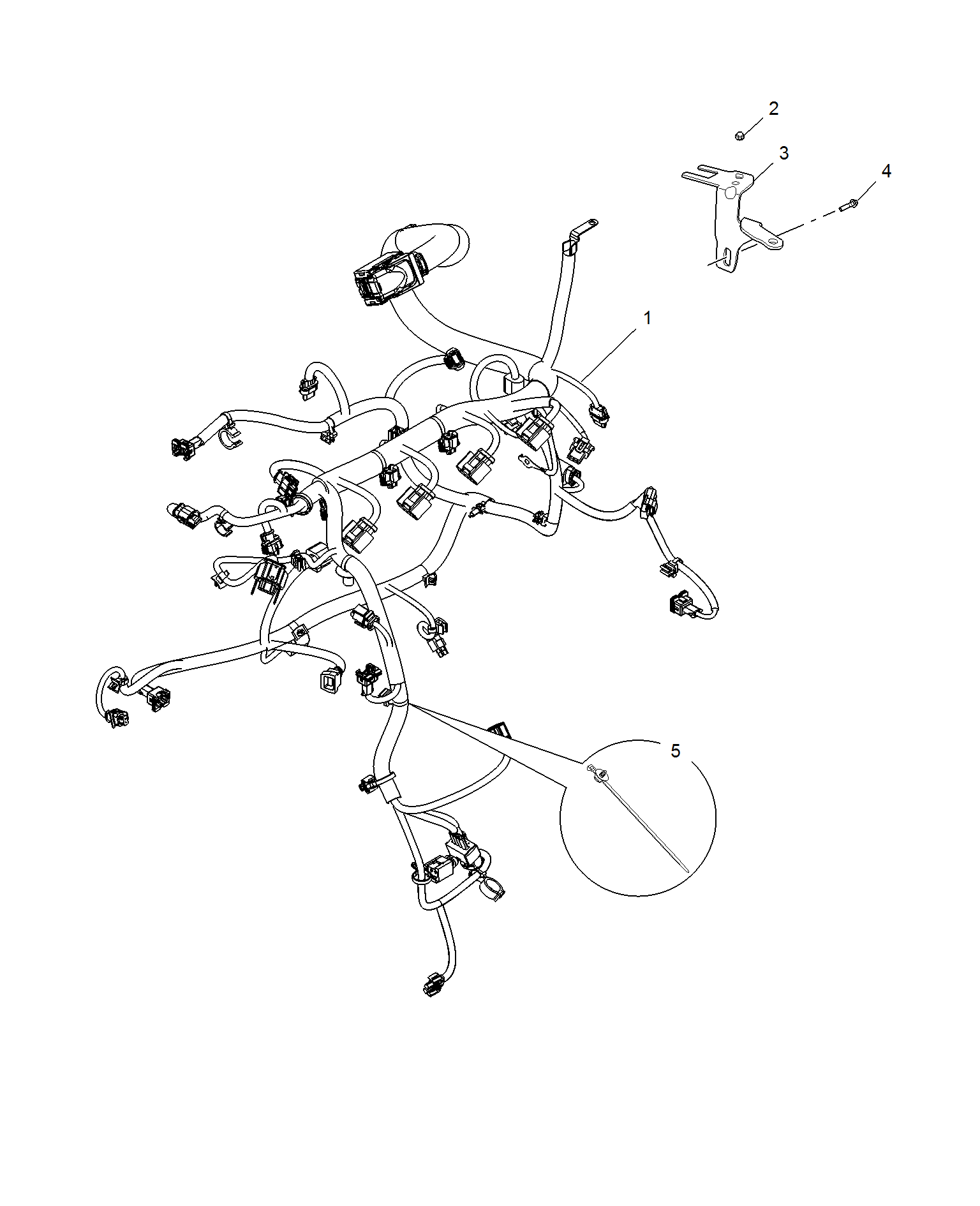 2
3
4
1
5