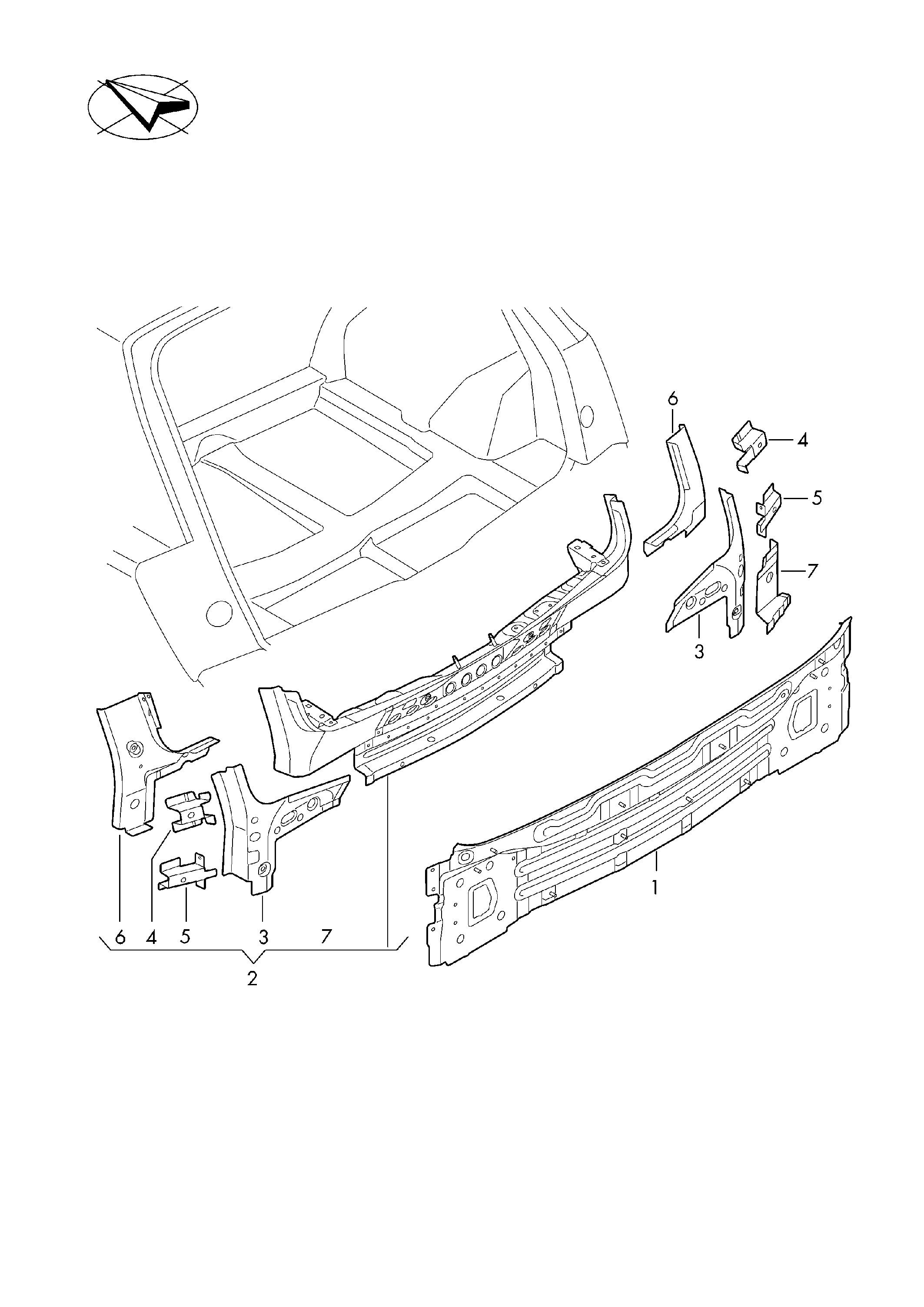 6
4
5
7
3
1
6 4 5 3 7
2