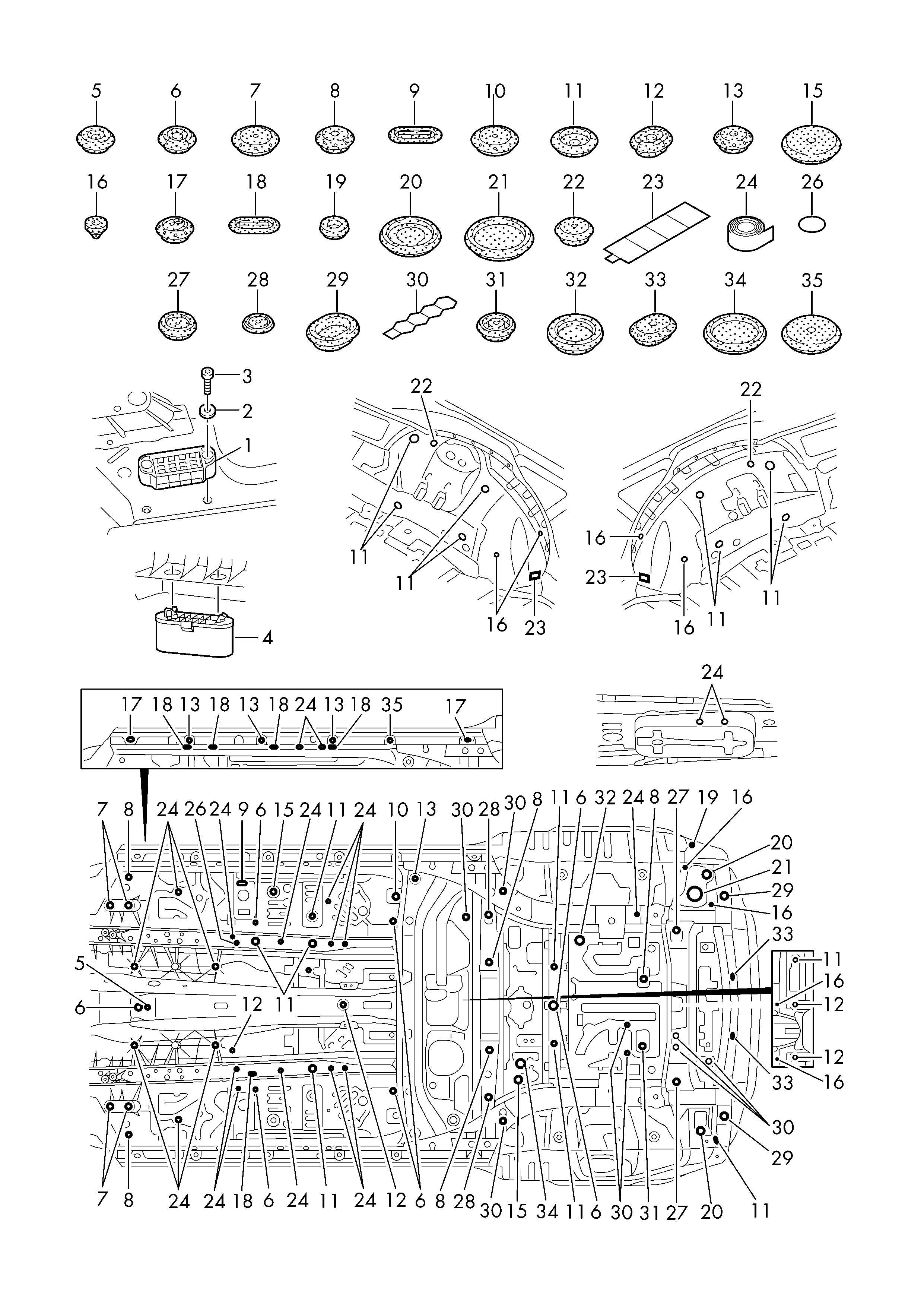 5 6 7 8 9 10 11 12 13 15
16 17 18 19 20 21 22 23 24 26
27 28 29 30 31 32 33 34 35

3
2
1
4

22
11
11
16 23

22
16
23
16 11 11

24

17 18 13 18 13 18 24 13 18 35 17

7 8 24 26 24 9 6 15 24 11 24 10 13 30 28 30 8 11 6 32 24 8 27 19 16
20
21
29
16
33
11
16
12
12
16
33
30
29
5
6
12
11
7 8 24 24 18 6 24 11 24 12 6 8 28 30 15 34 11 6 30 31 27 20 11