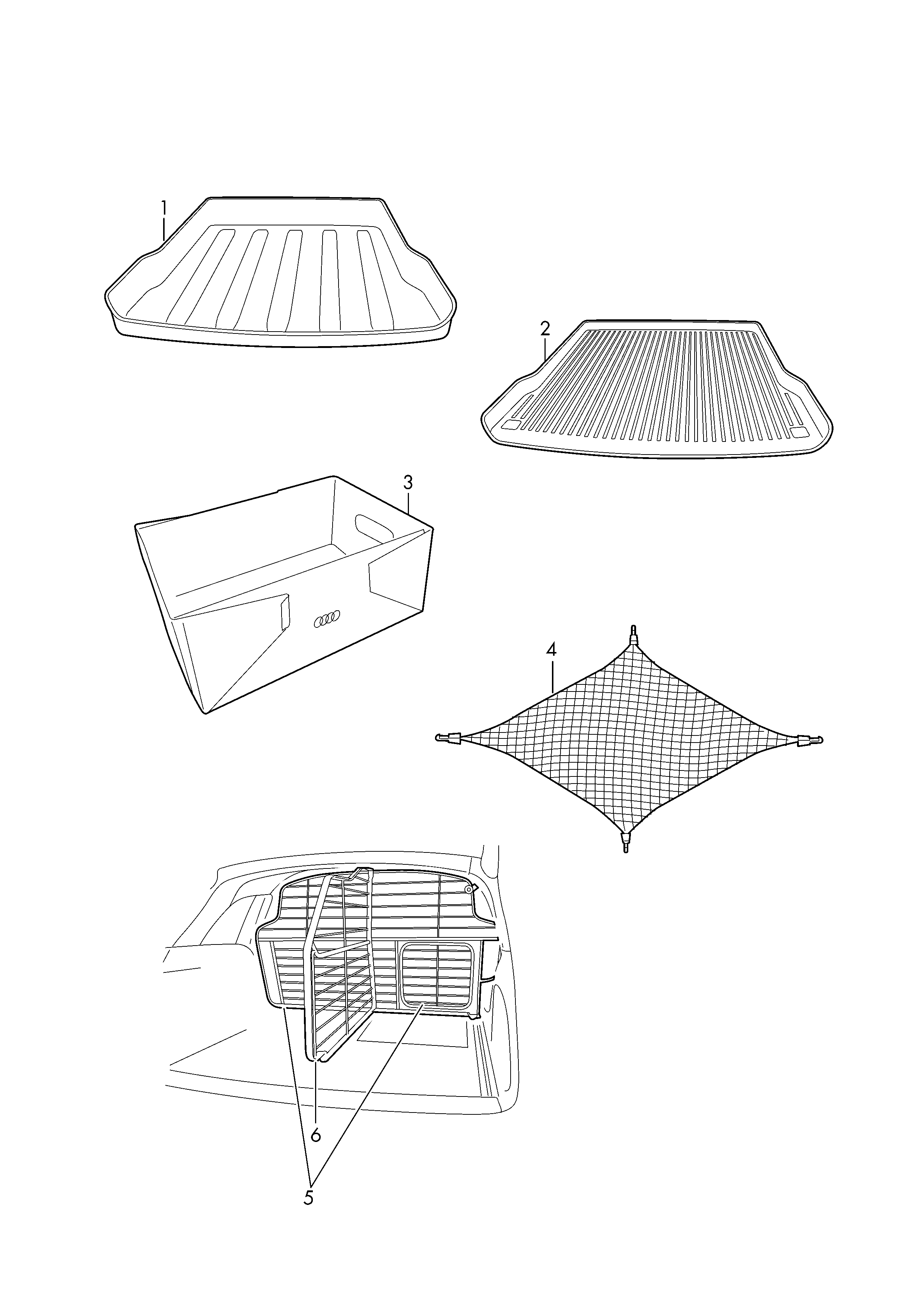 1

2

3

4

6

5