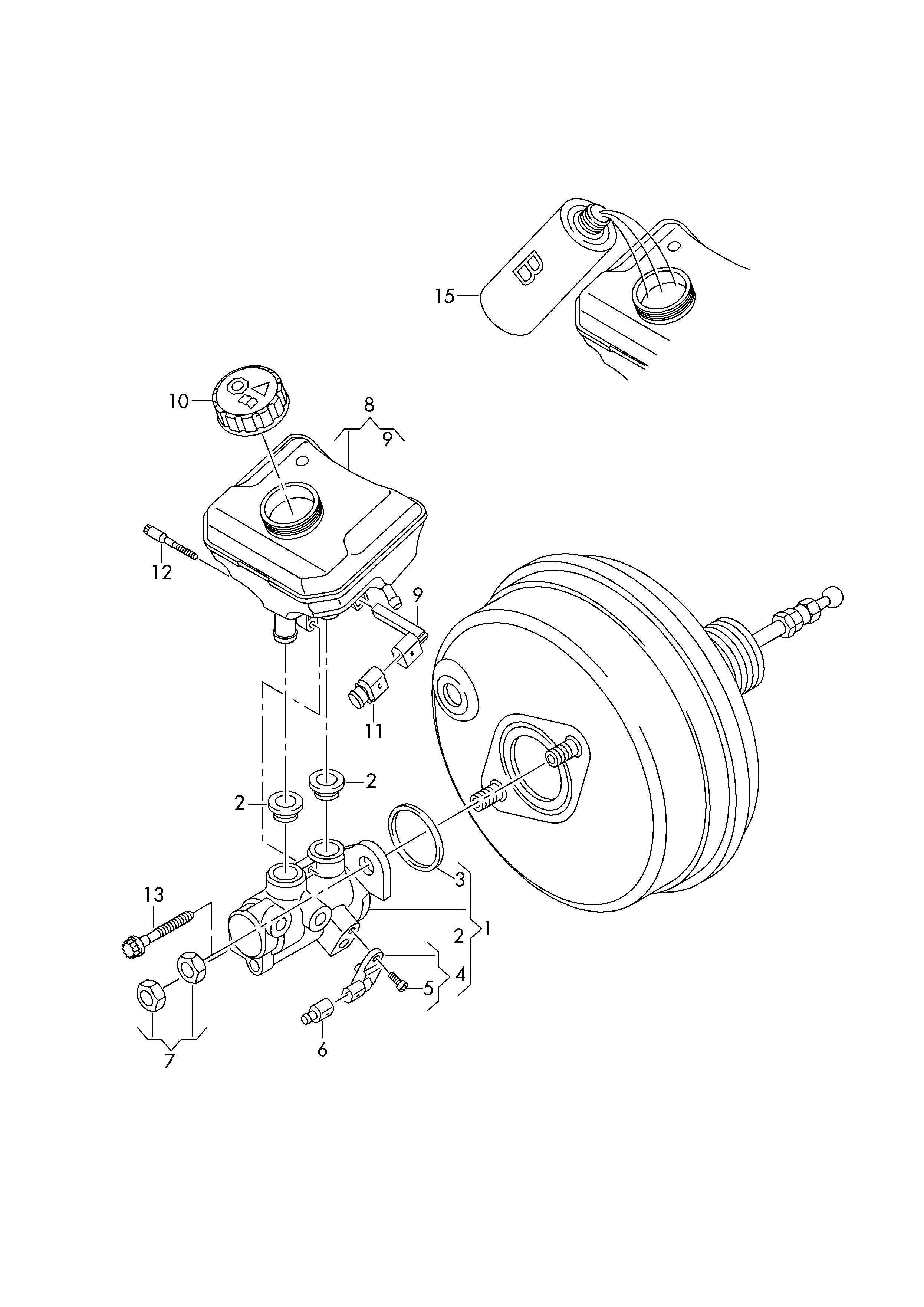 15
B
10
8
9
12
9
11
2
2
3
13
2
1
4
5
6
7