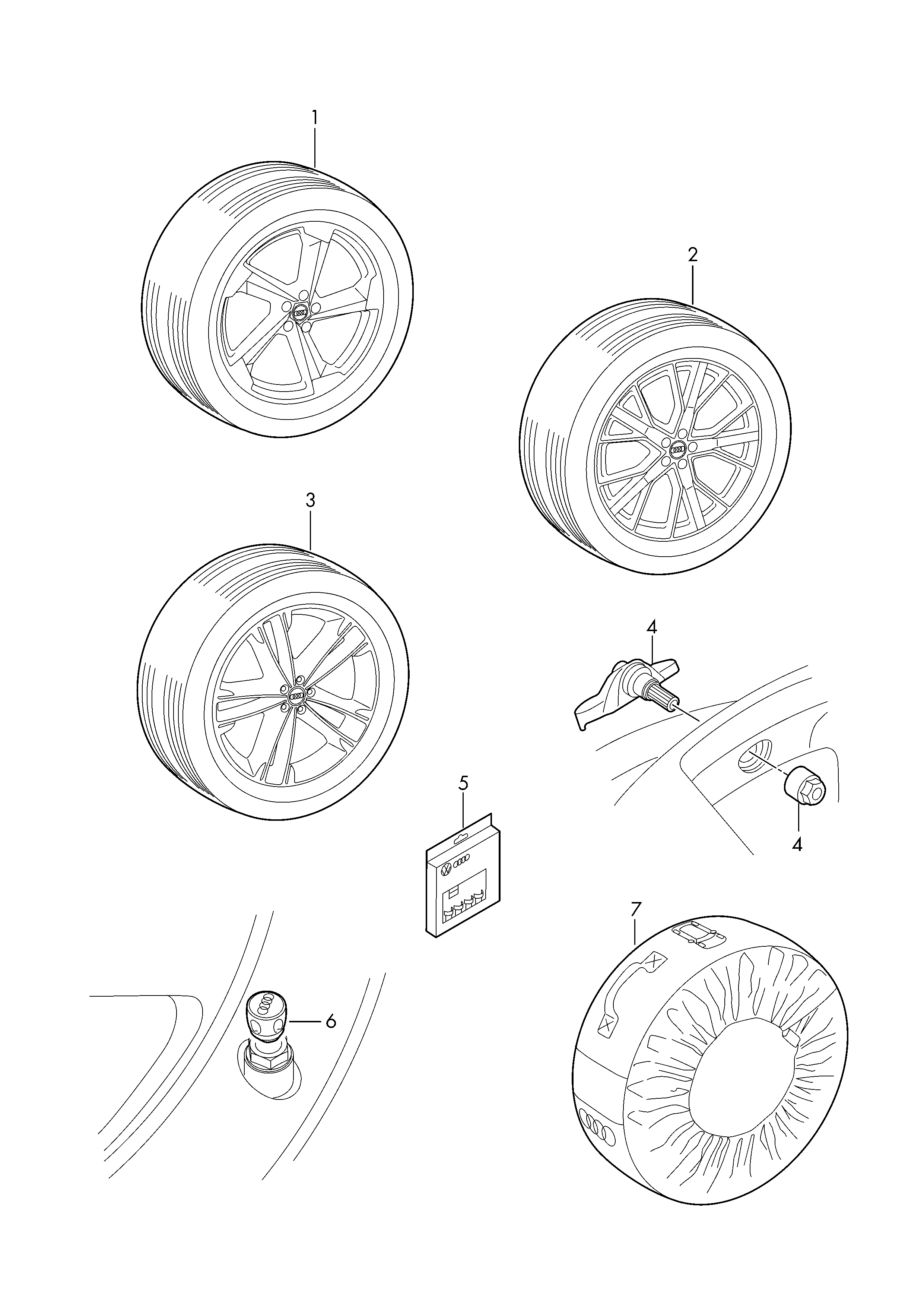 1
2
3
4
4
5
6
7