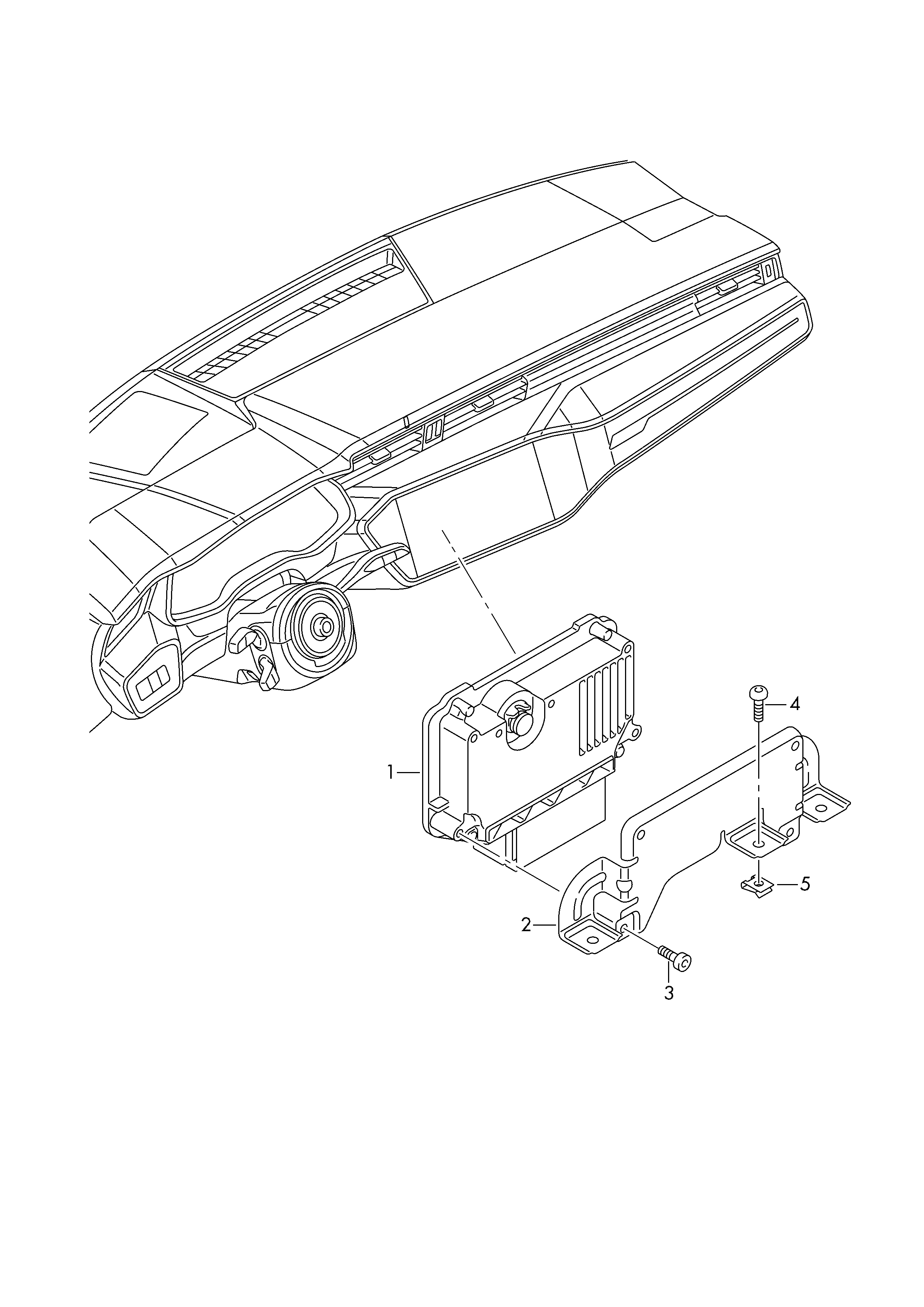 4
1
5
2
3