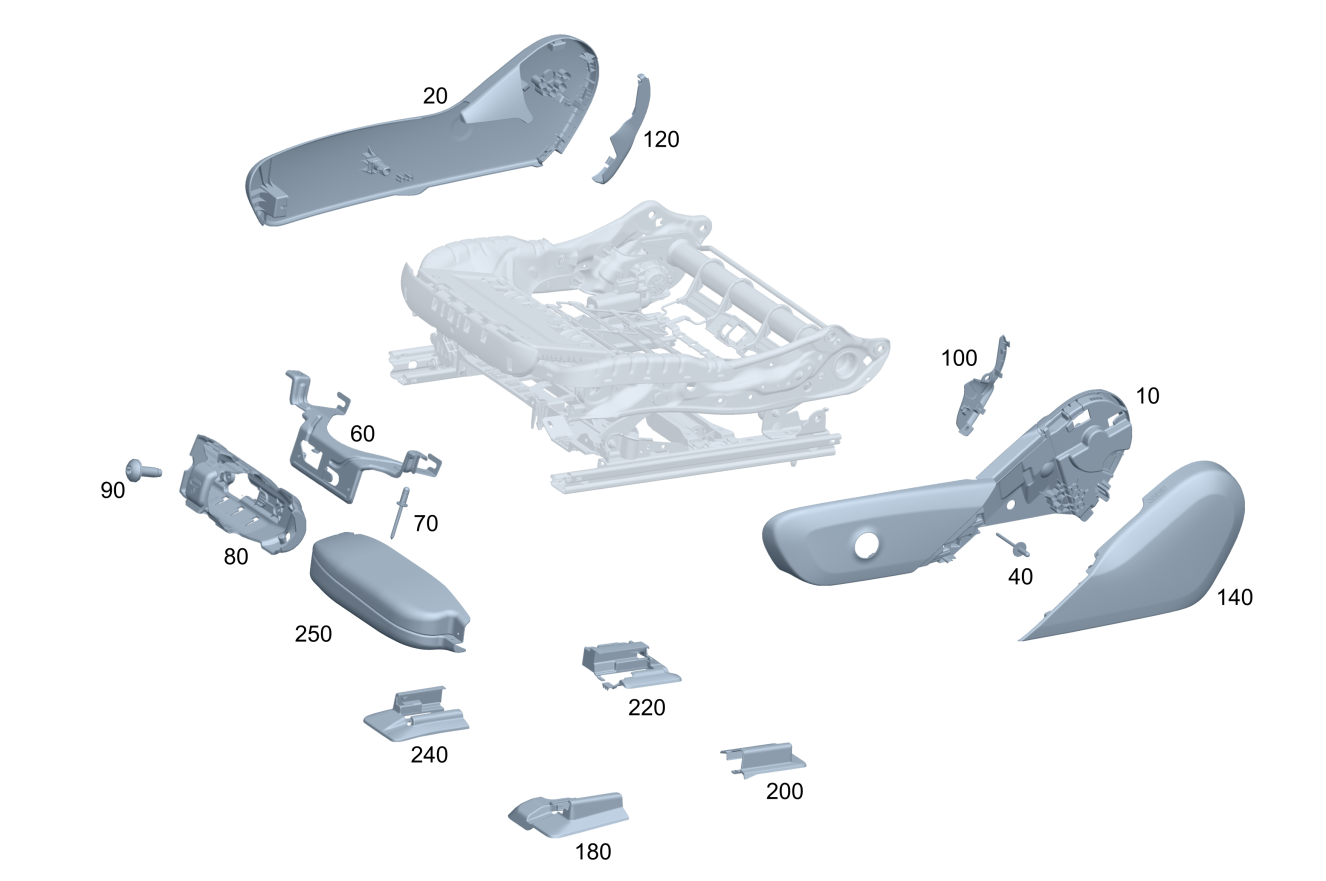 20
120
100
10
60
90
70
80
40
140
250
220
240
200
180