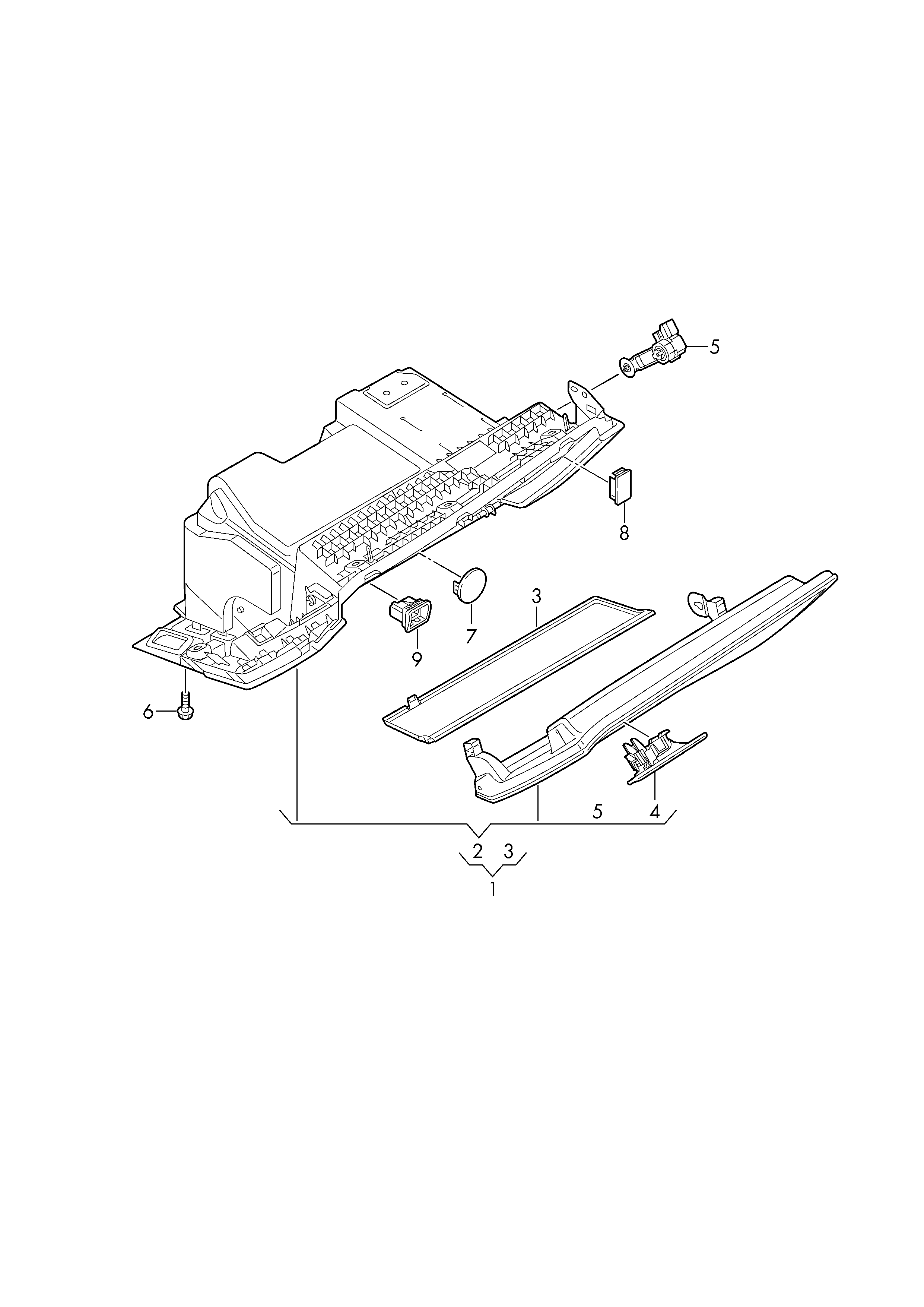 5
8
3
7
9
6
5
4
2
3
1