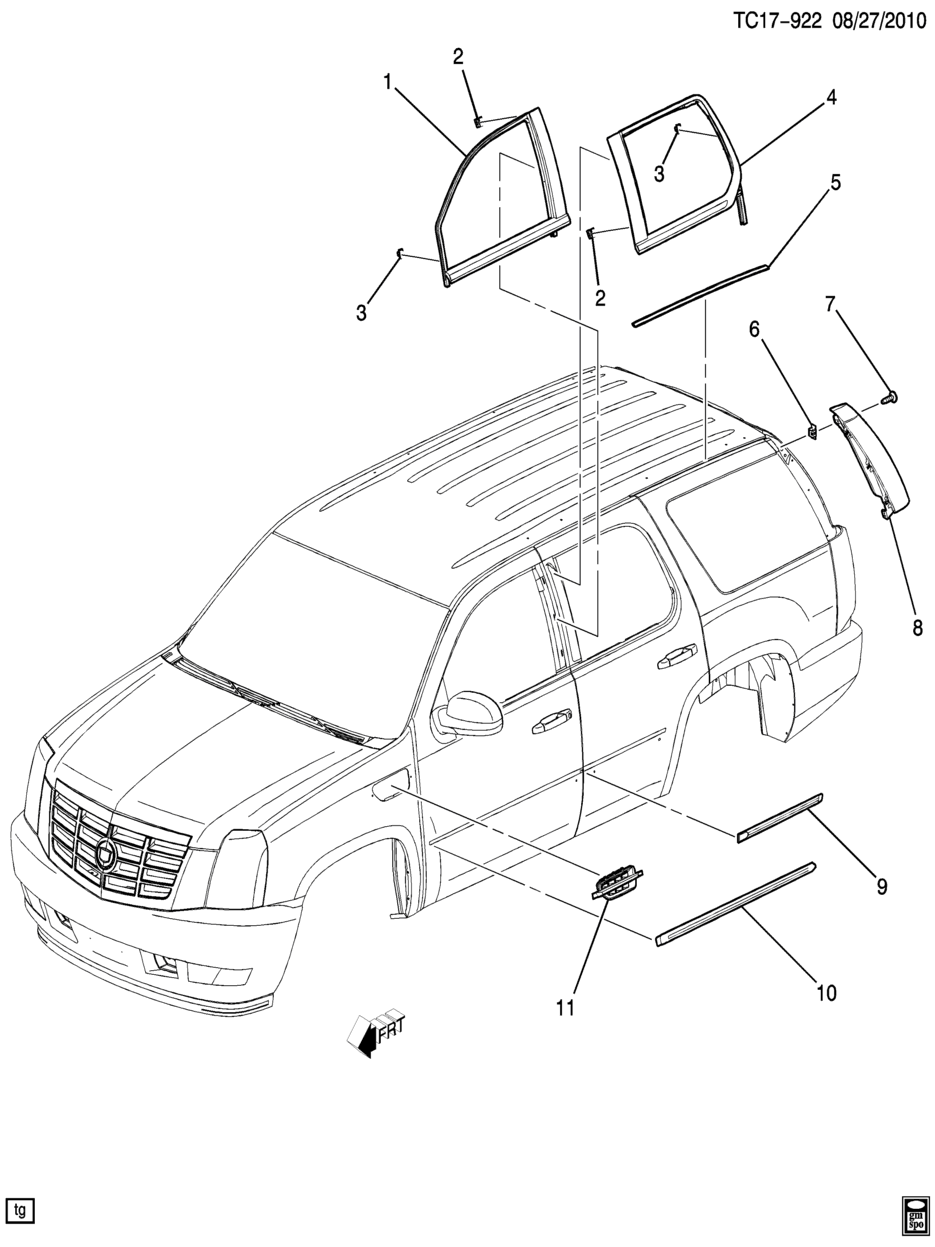 TC17-922 08/27/2010

1
2
4
3
5
3
2
7
6
8
9
10
11
FRT

tg
gm spo