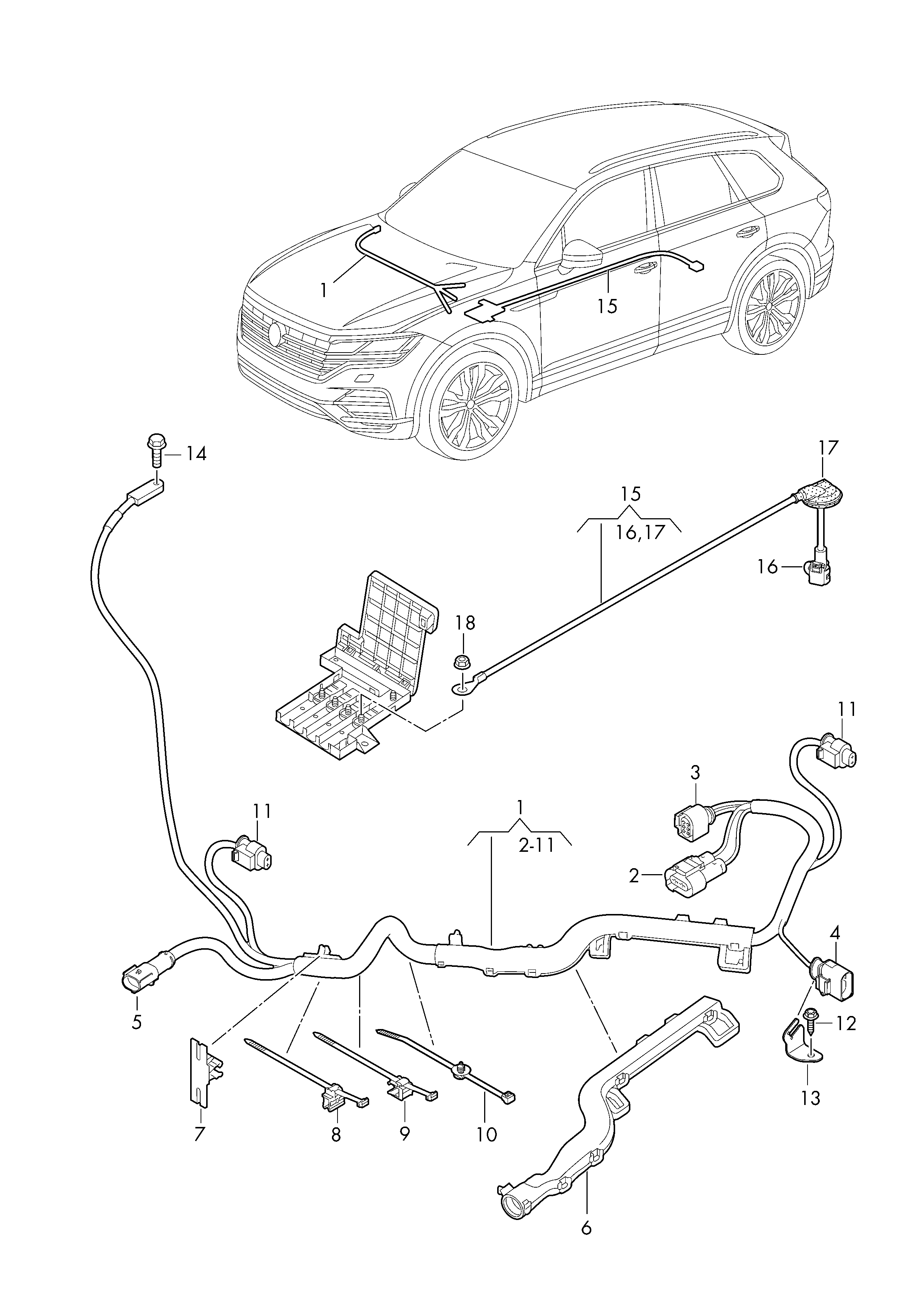 1
15
14
17
15
16,17
16
18
11
3
11
1
2-11
2
4
5
12
13
7
8
9
10
6