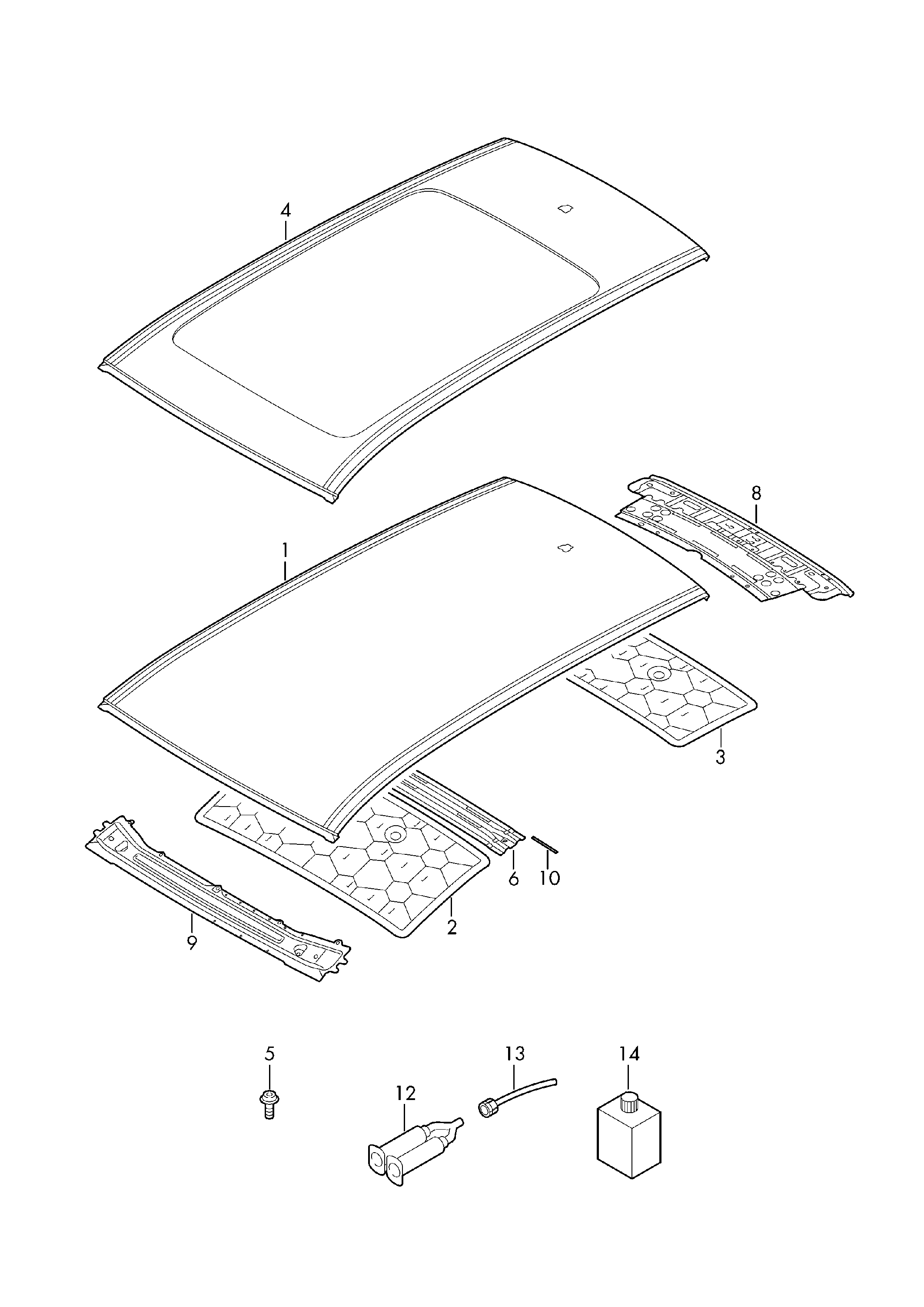 4

8

1

3

6

10

2

9

5

13

14

12