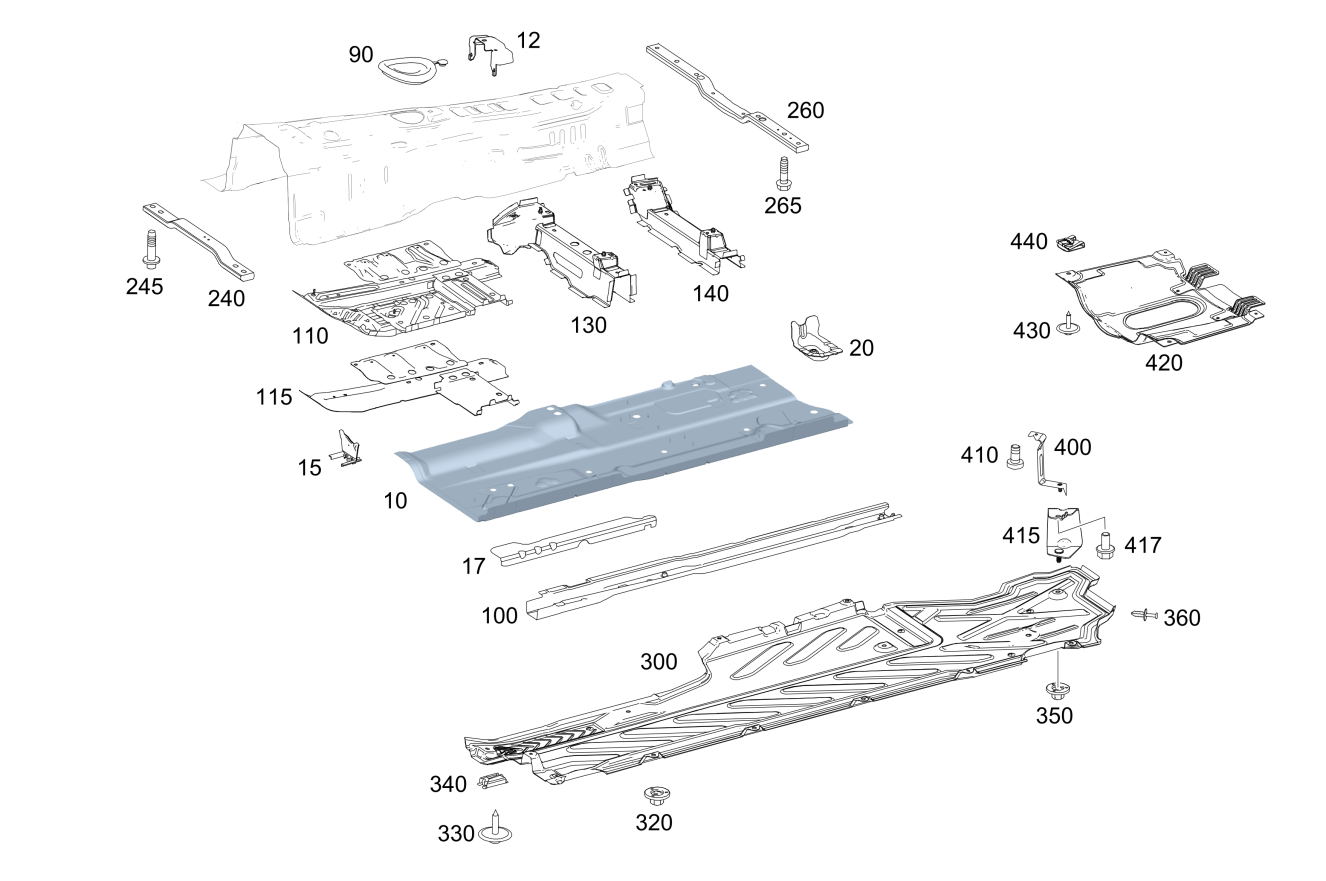 90
12
260
265
245
240
110
130
140
440
430
420
20
115
15
10
410
400
415
417
17
100
360
300
350
340
330
320