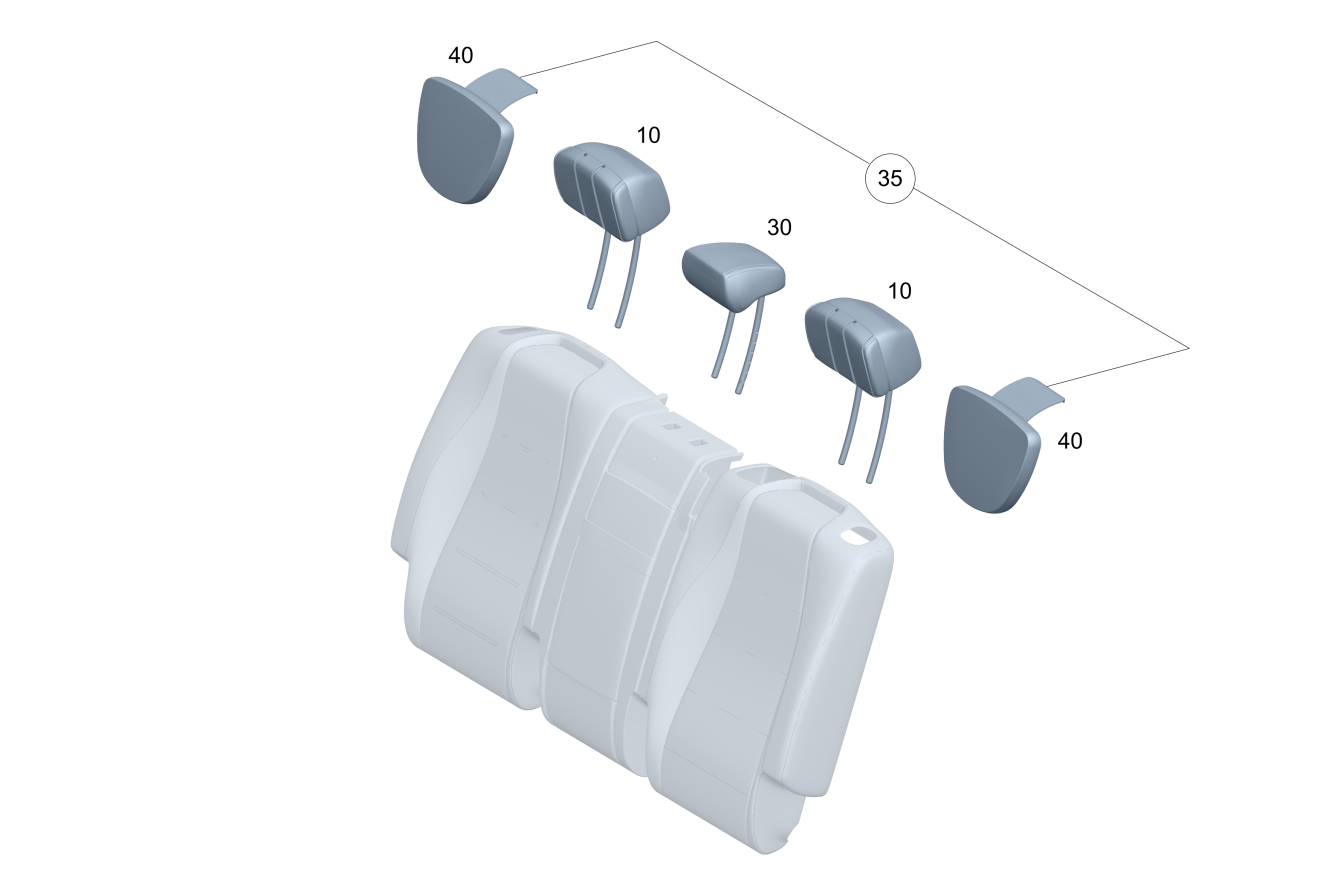 40
10
35
30
10
40