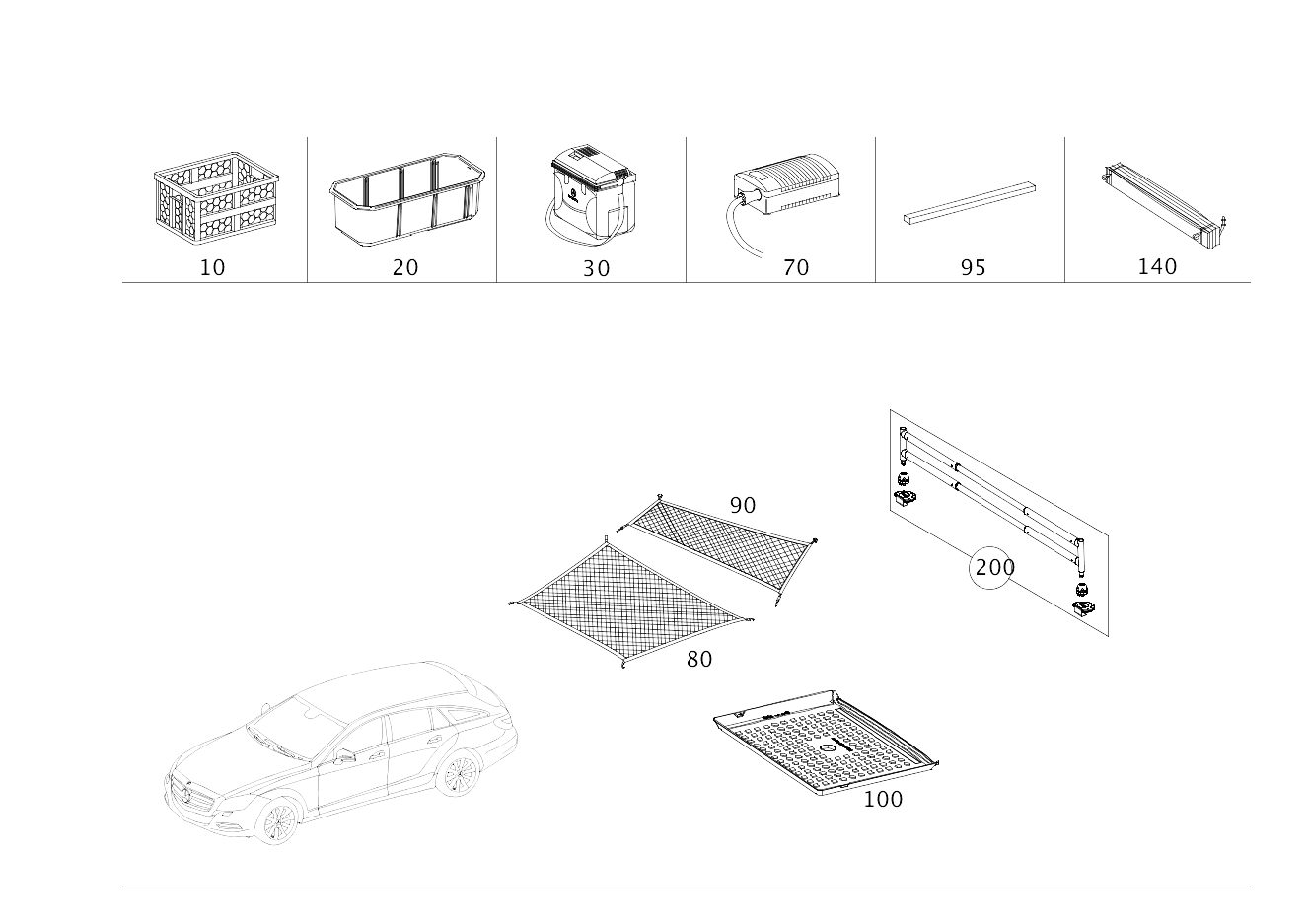 10

20

30

70

95

140

90

200

80

100