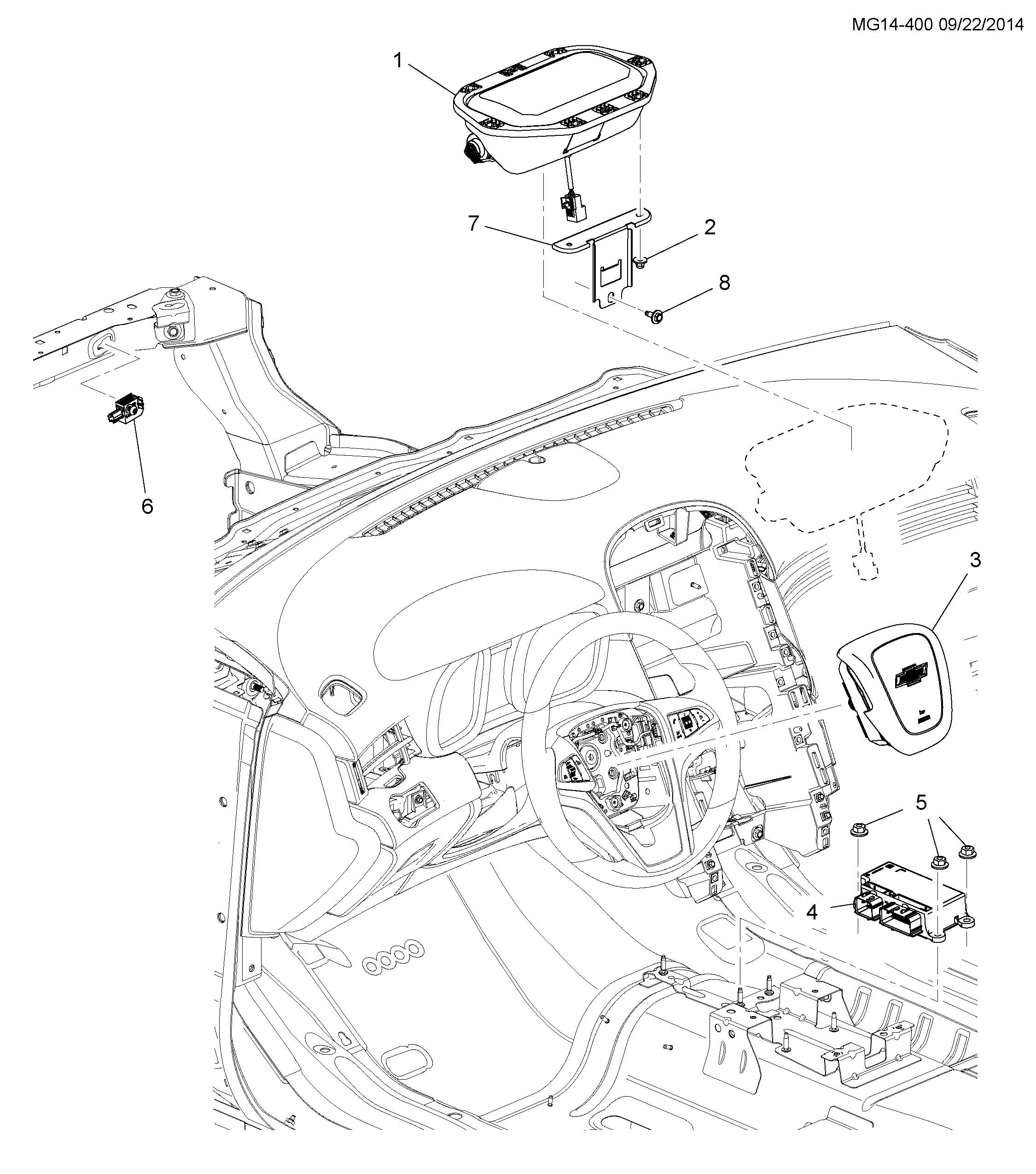 MG14-400 09/22/2014

1

7

2

8

6

3

5

4