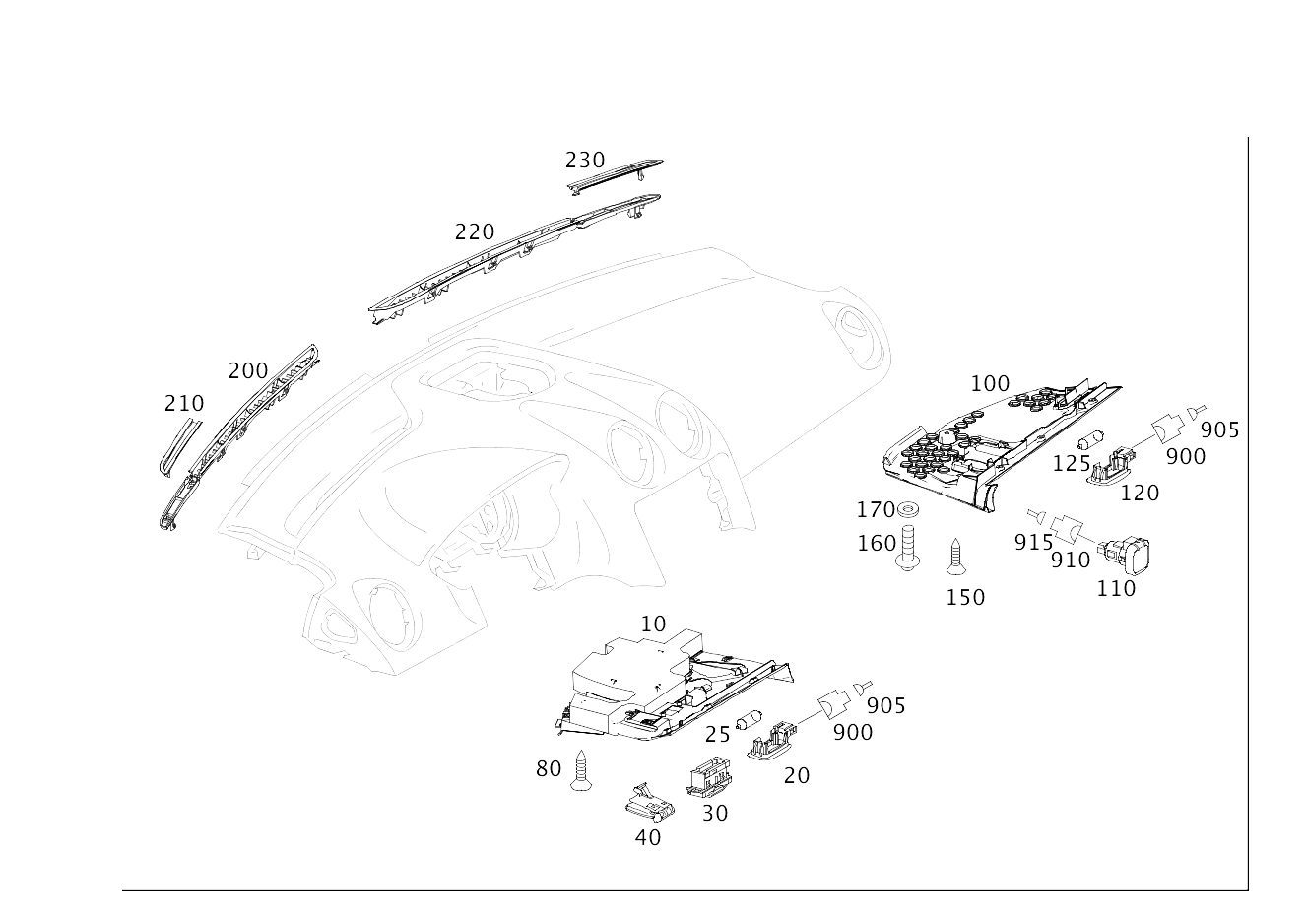 230
220
200
210
100
905
125
900
120
170
160
915
910
150
110
10
905
25
900
80
20
30
40