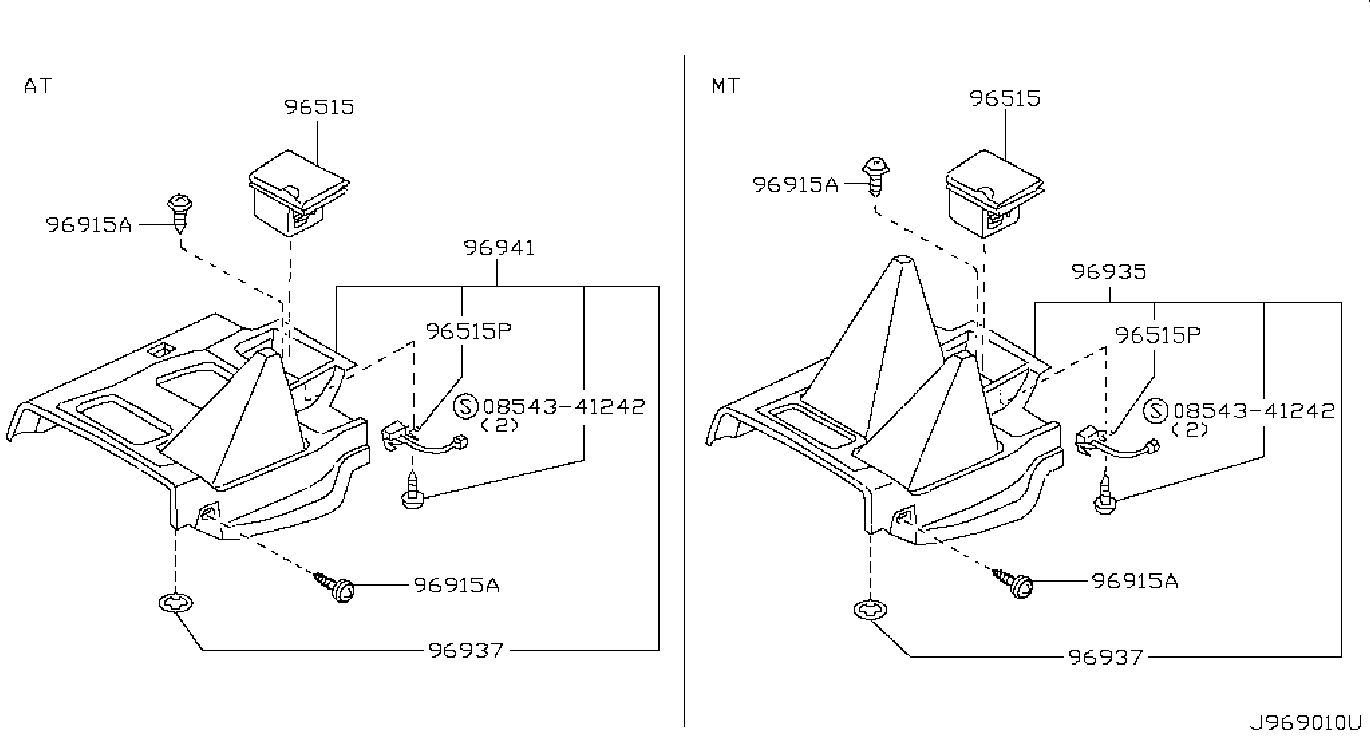 AT

96515

96915A

96941

96515P

Ⓢ08543-41242
(2)

96915A

96937

MT

96515

96915A

96935

96515P

Ⓢ08543-41242
(2)

96915A

96937

J969010U