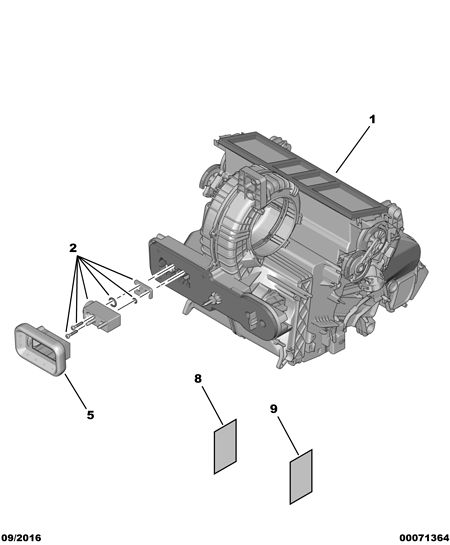 1

2

5

8

9

09/2016

00071364