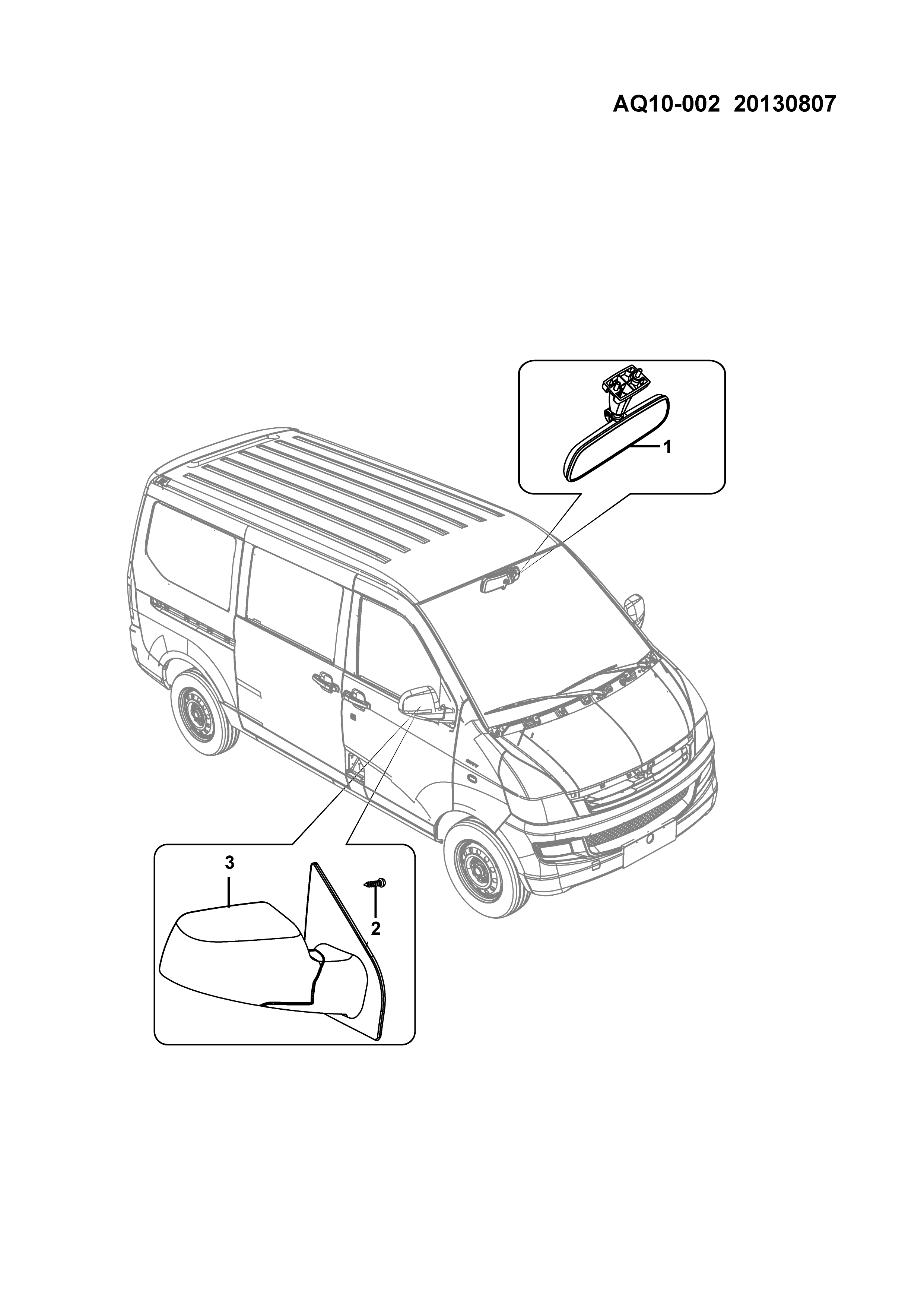 AQ10-002 20130807

1

3

2