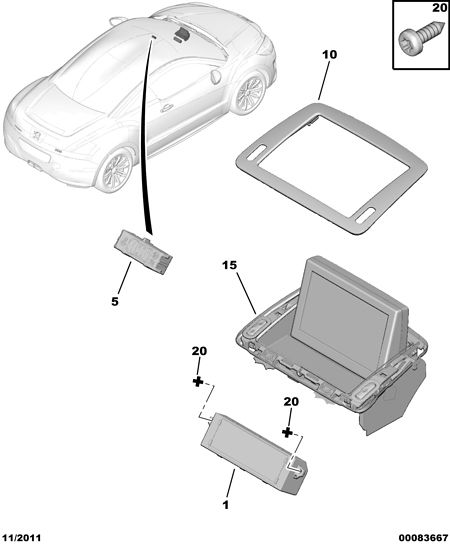 20

10

5

15

20

20

1

11/2011

00083667