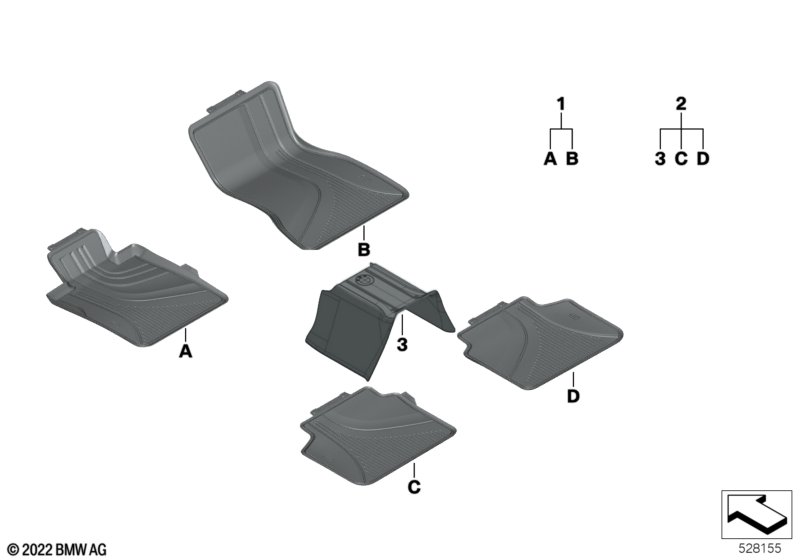 1
A B

2
3 C D

B

A

3

D

C

© 2022 BMW AG

528155