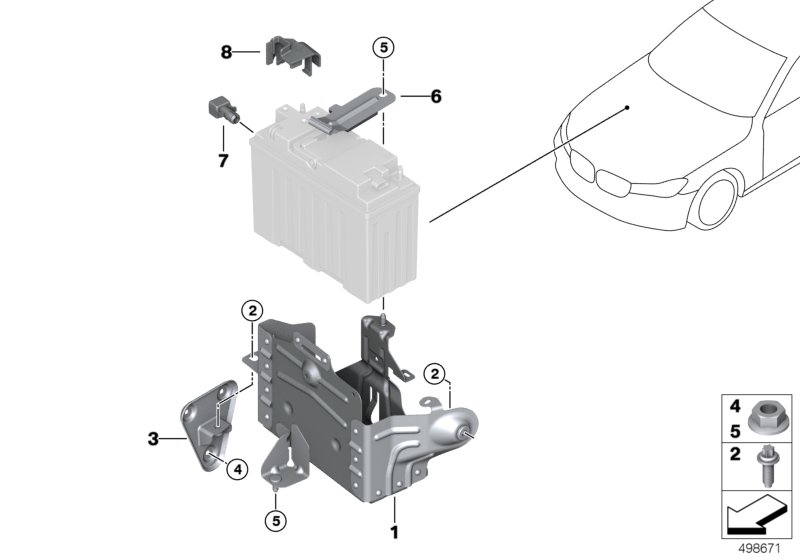 8
5
6
7
2
2
3
4
5
1
4
5
2
498671