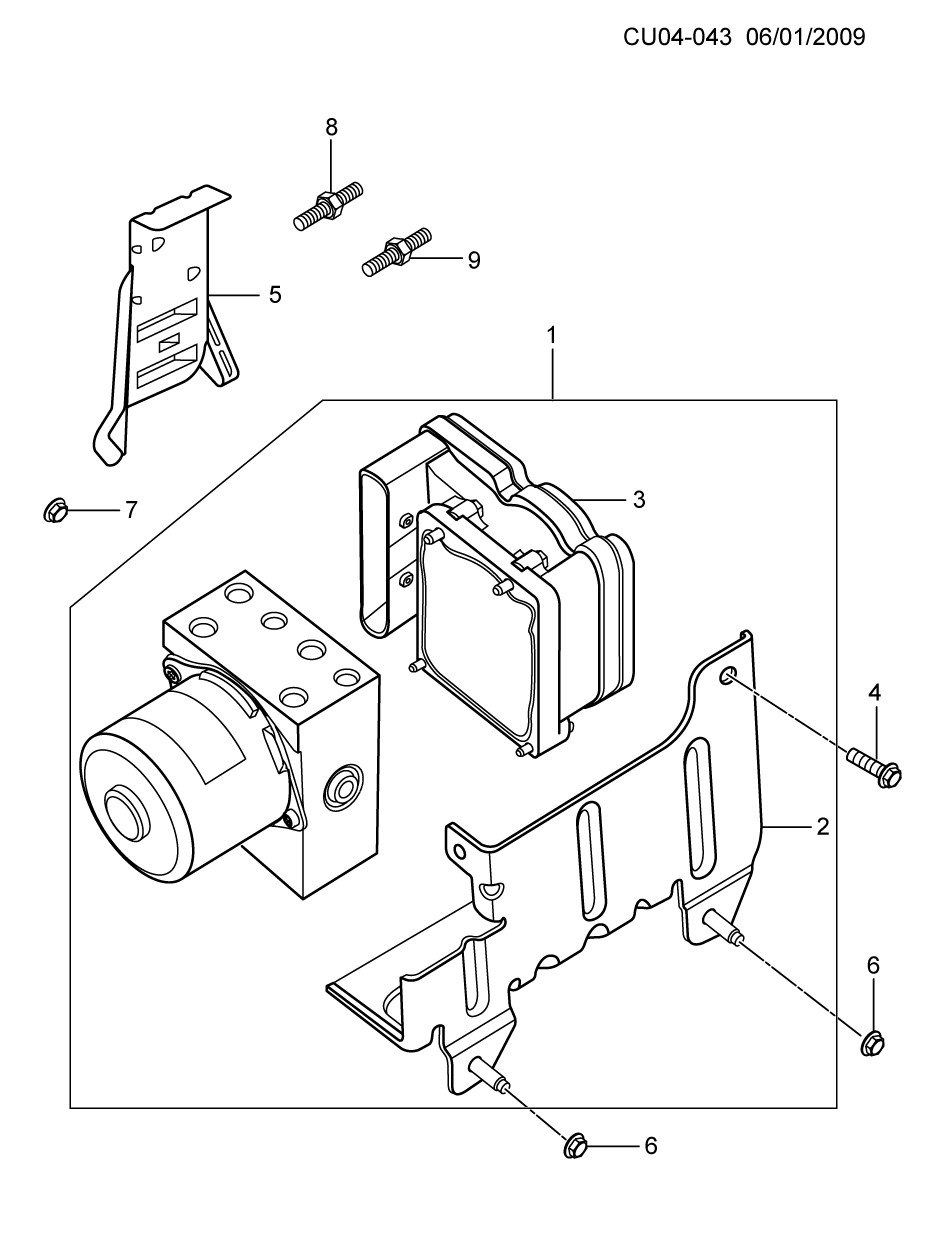 CU04-043 06/01/2009

8

9

5

1

7

3

4

2

6

6