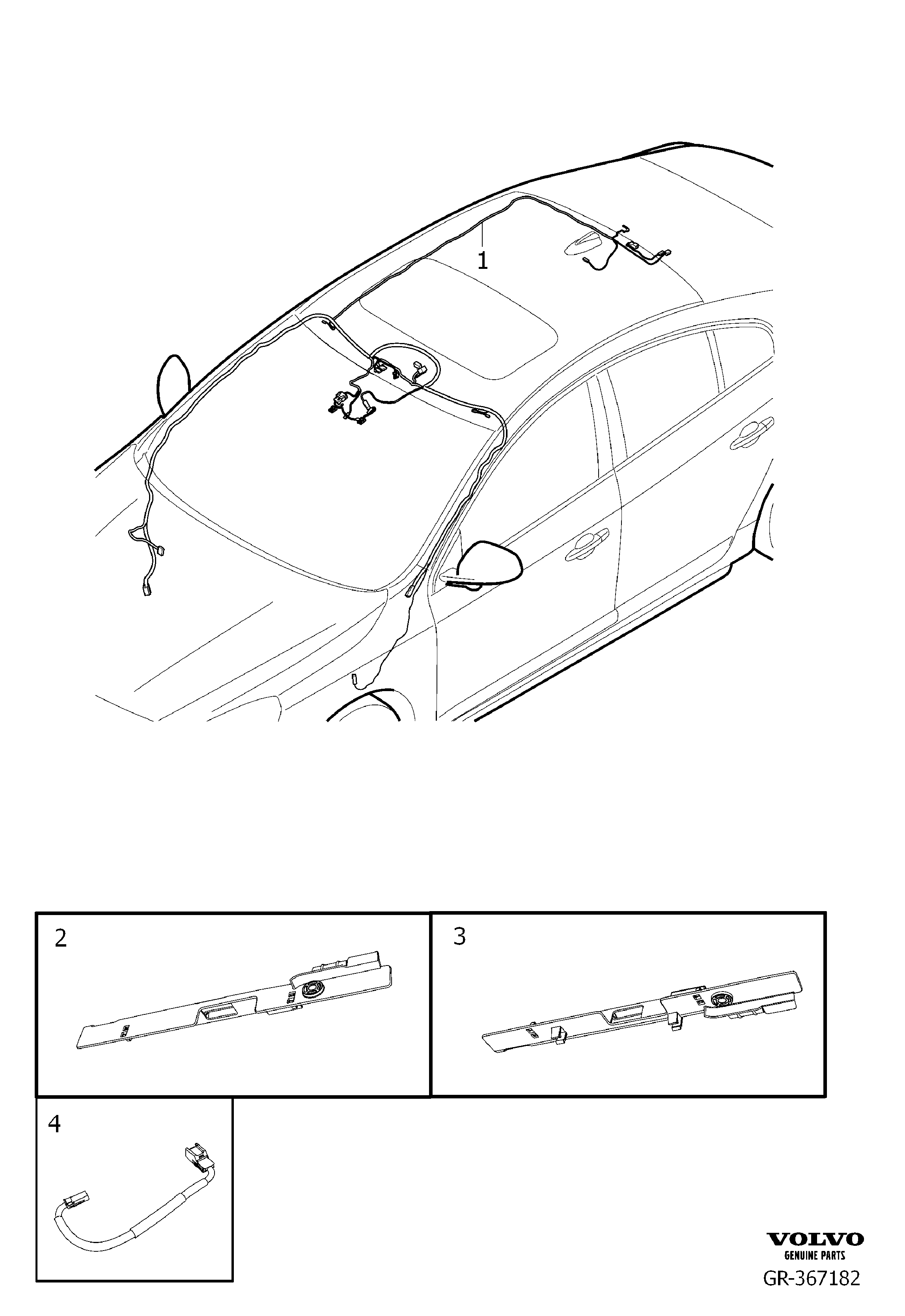 1

2

3

4

VOLVO
GENUINE PARTS
GR-367182