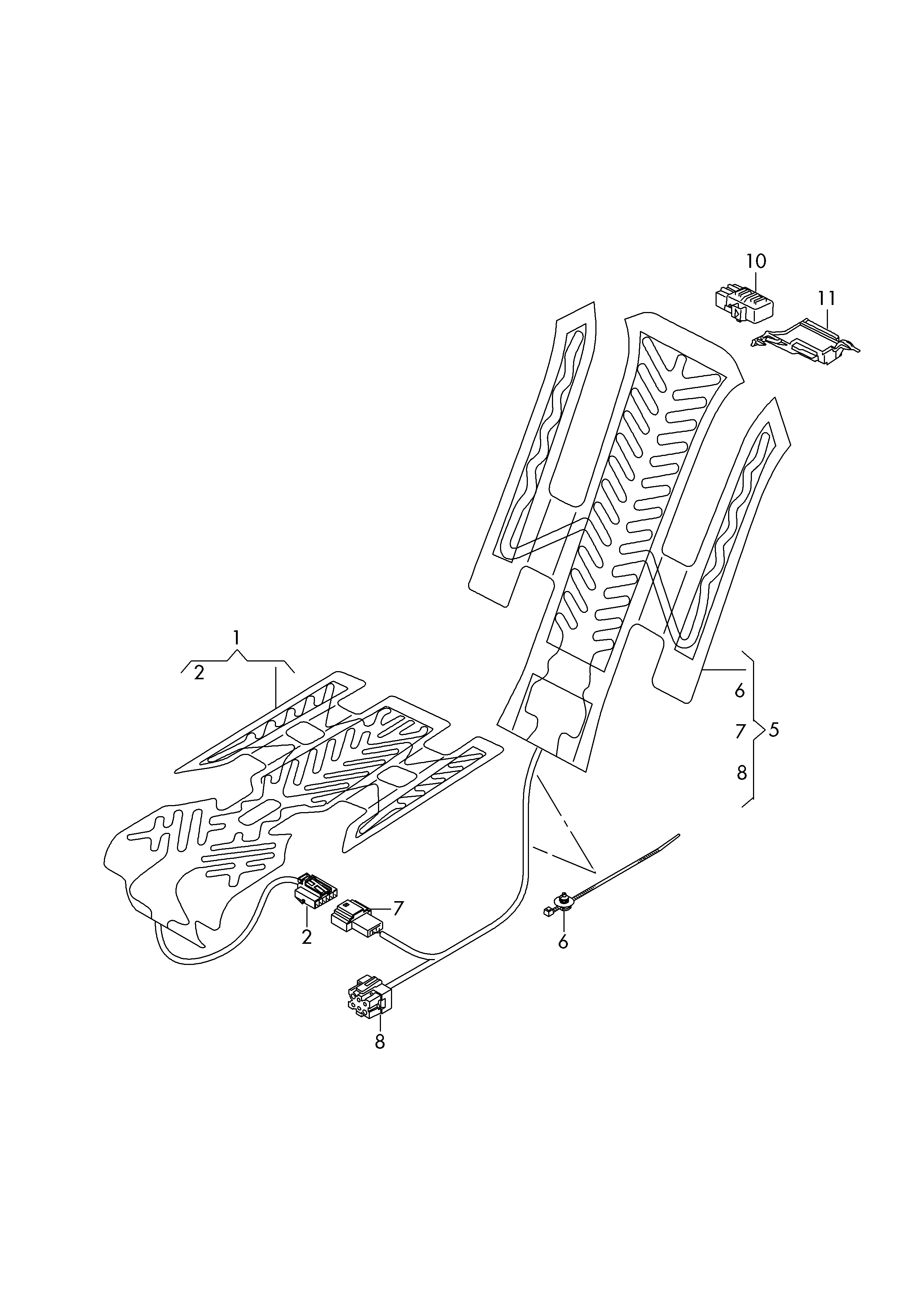 10

11

1

2

6

7

5

8

7

2

6

8