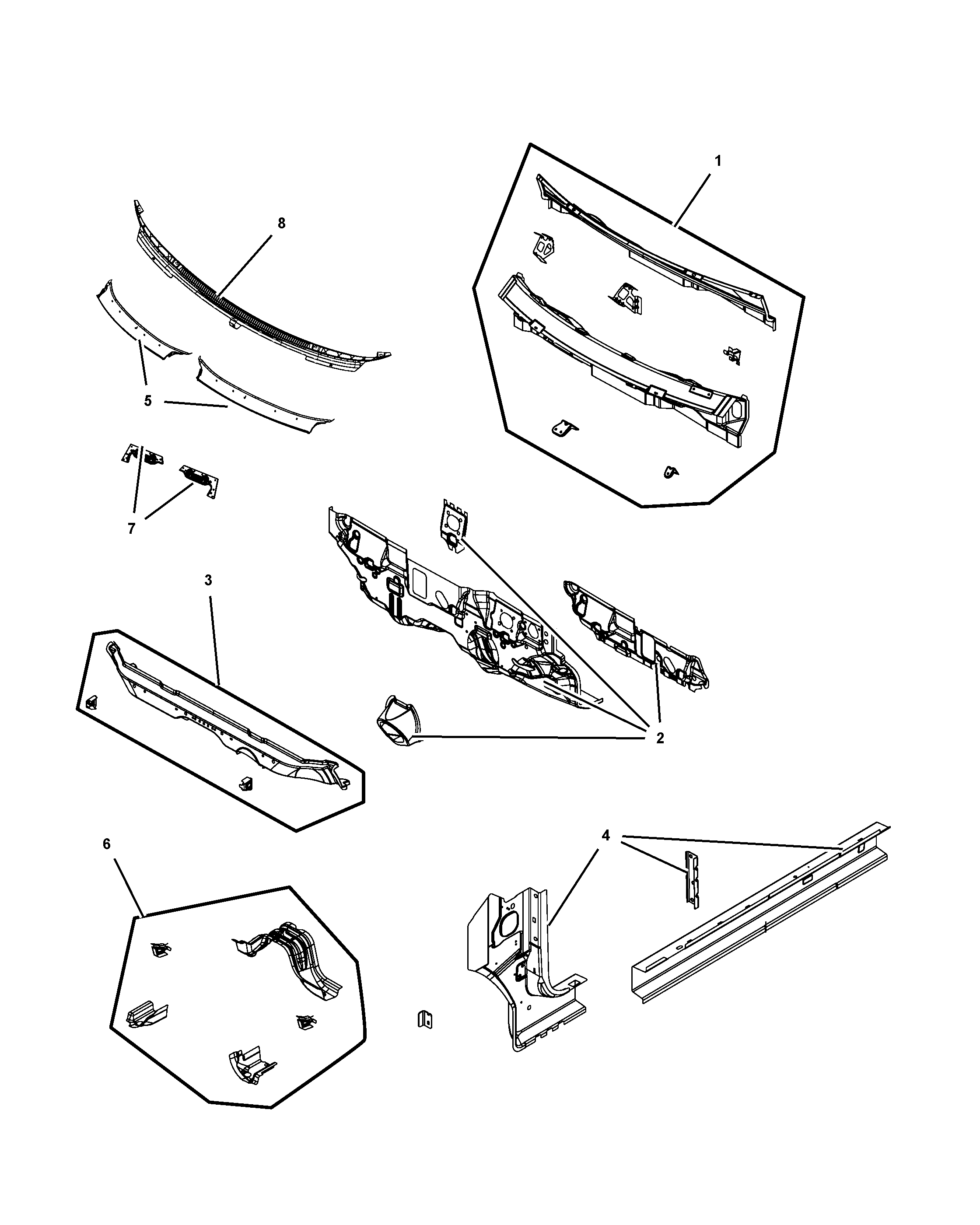 1
8
5
7
3
2
6
4