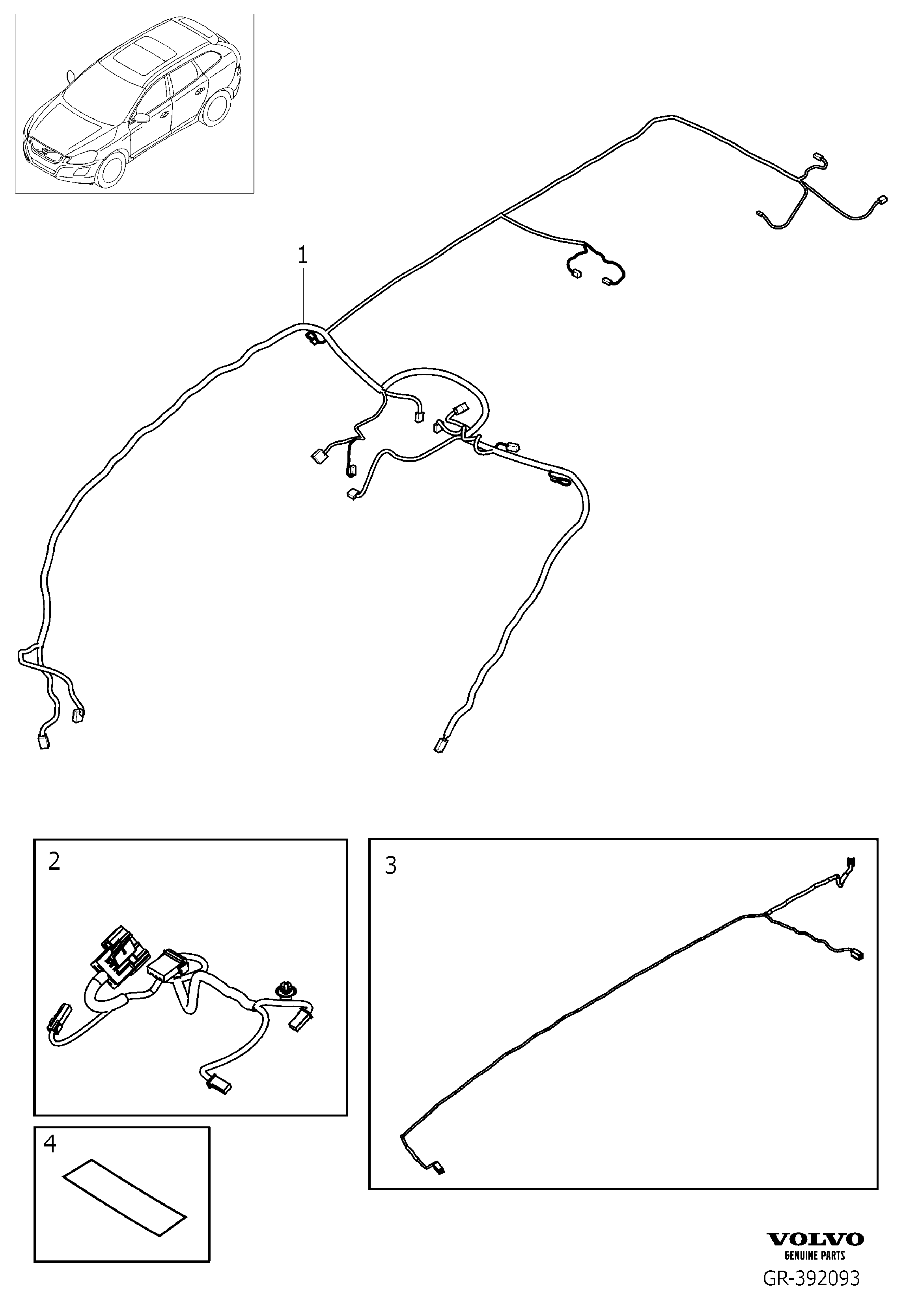 1

2

3

4

VOLVO
GENUINE PARTS
GR-392093