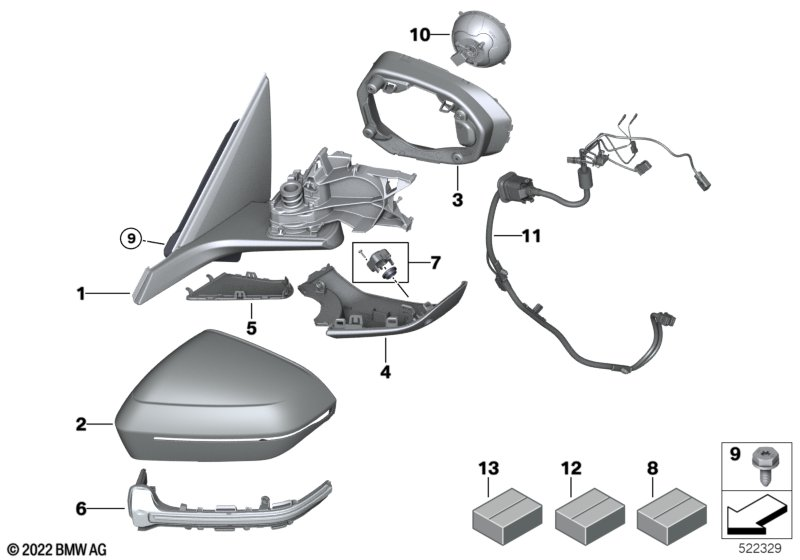 10
3
11
9
7
1
5
4
2
6
13
12
8
9
© 2022 BMW AG
522329