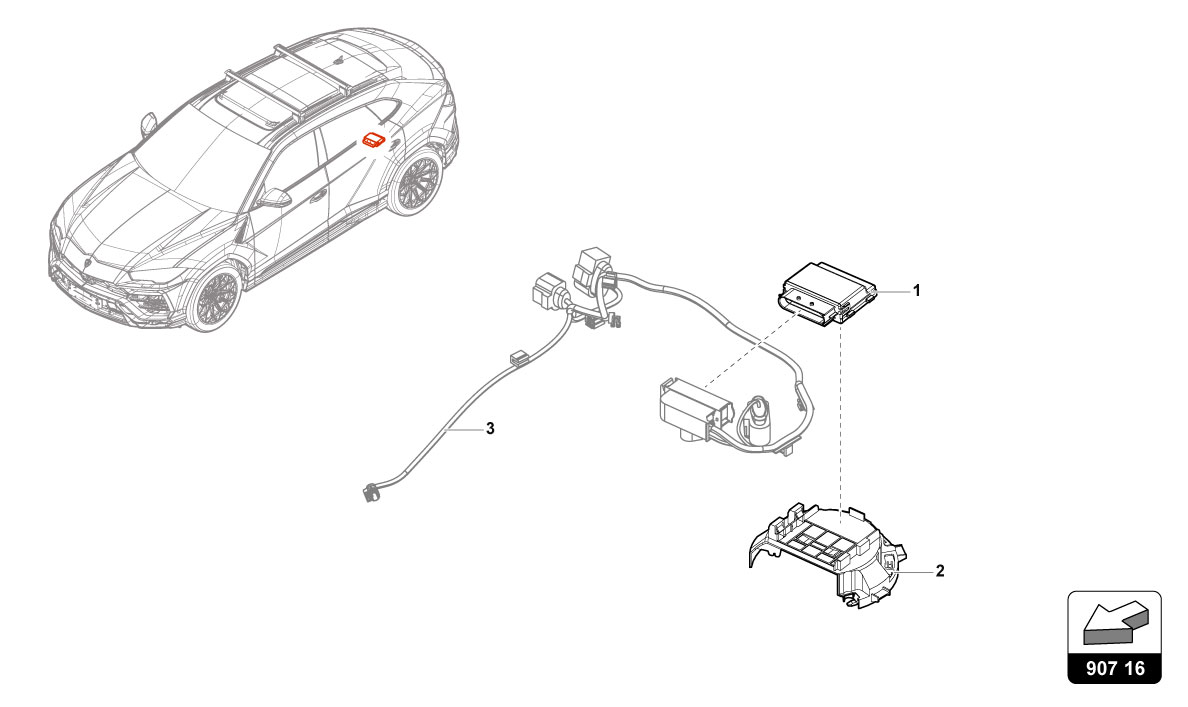 1

3

2

907 16