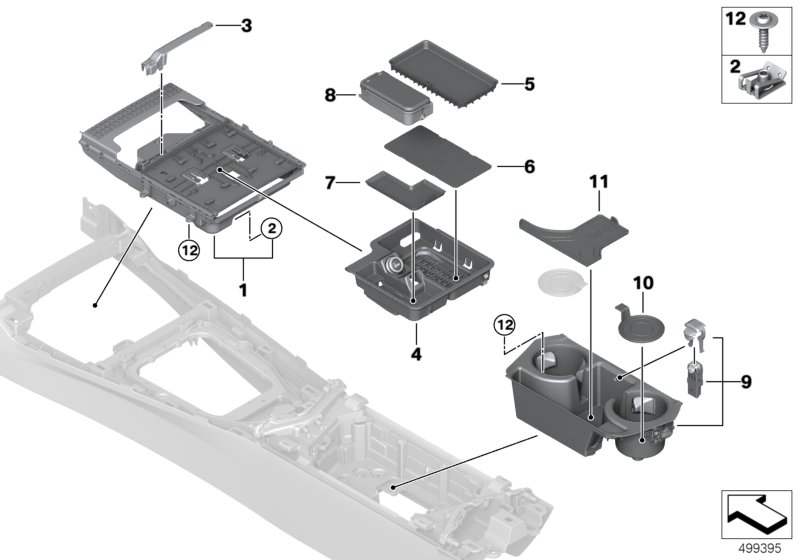 3
12
2
8
5
6
7
11
2
12
1
4
10
12
9
499395