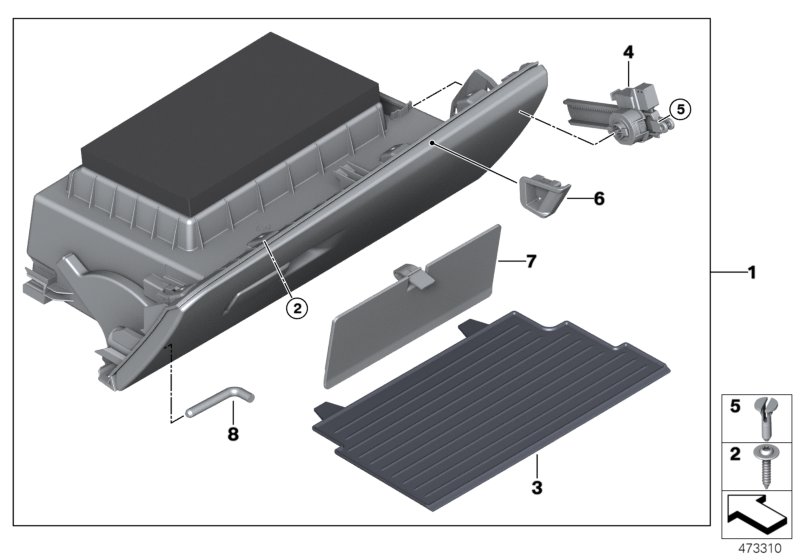 4
5
6
7
1
2
8
3
5
2
473310