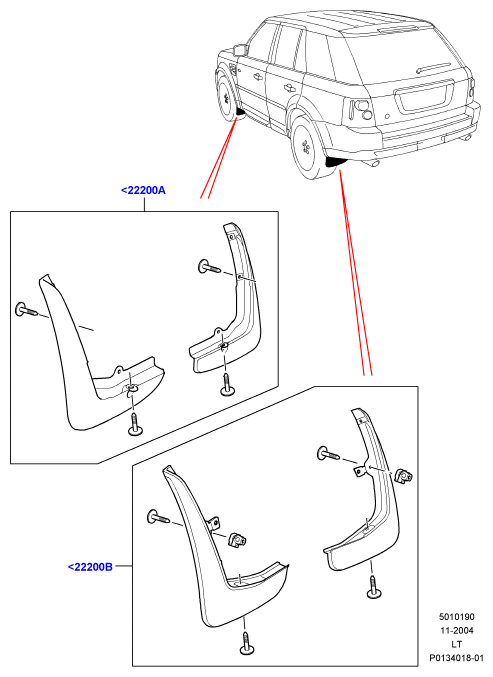 <22200A

<22200B

5010190
11-2004
LT
P0134018-01