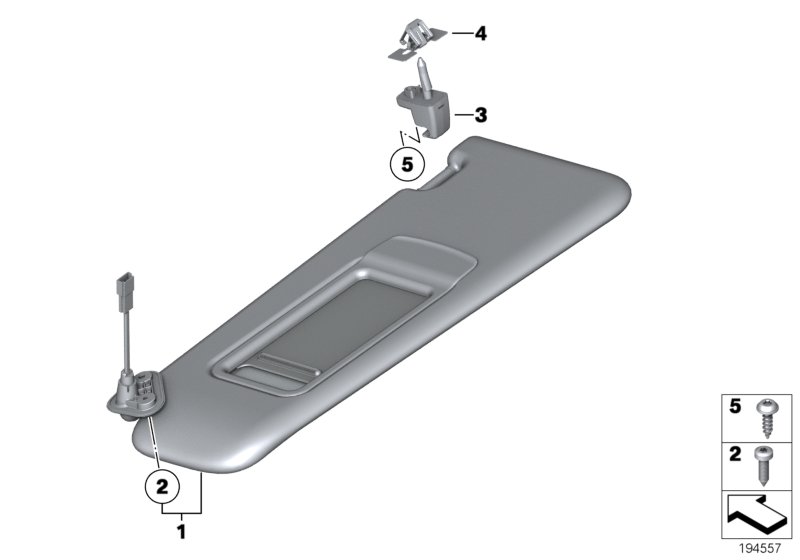 4
3
5
2
1
5
2
194557