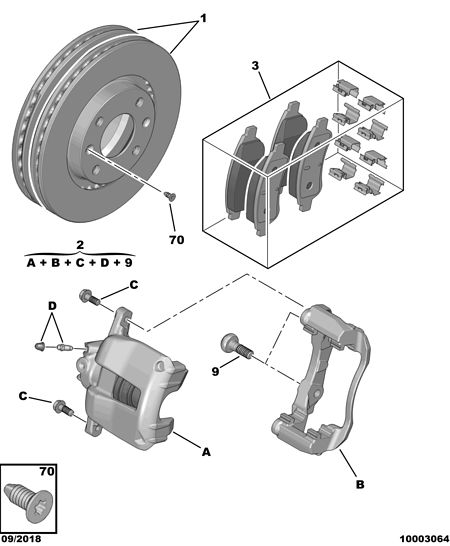 1

3

70

2
A + B + C + D + 9

C

D

9

C

A

B

70

09/2018

10003064