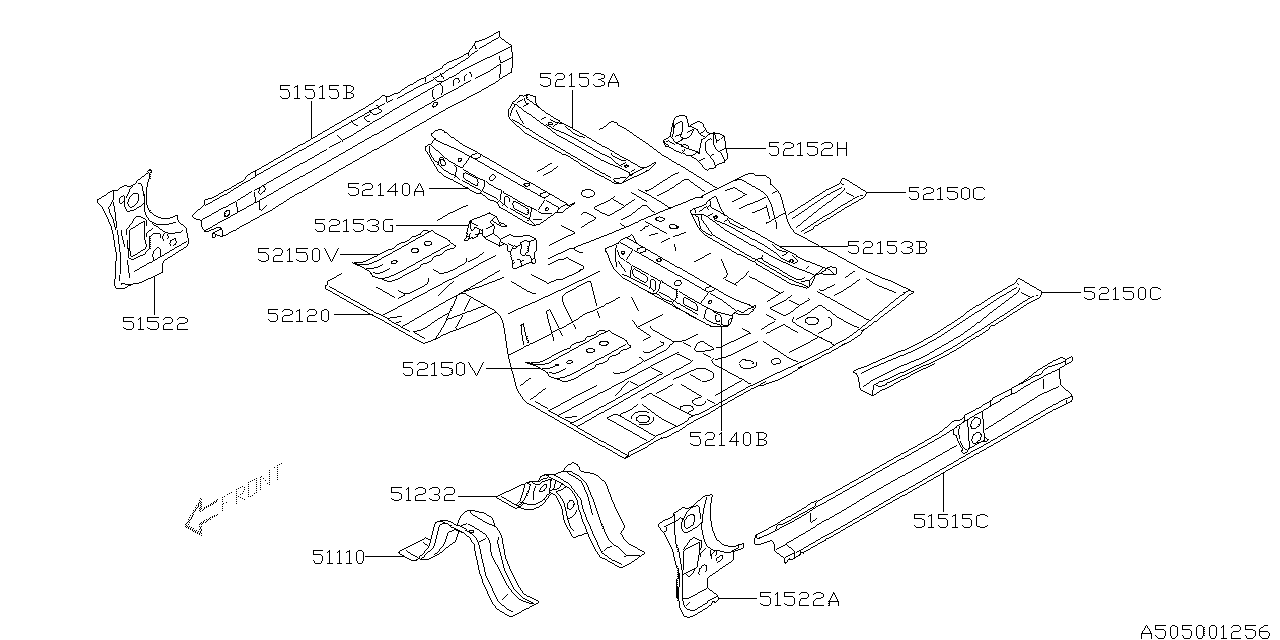 51515B
52153A
52152H
52140A
52150C
52153G
52153B
52150V
51522
52120
52150C
52150V
52140B
FRONT
51232
51110
51515C
51522A
A505001256