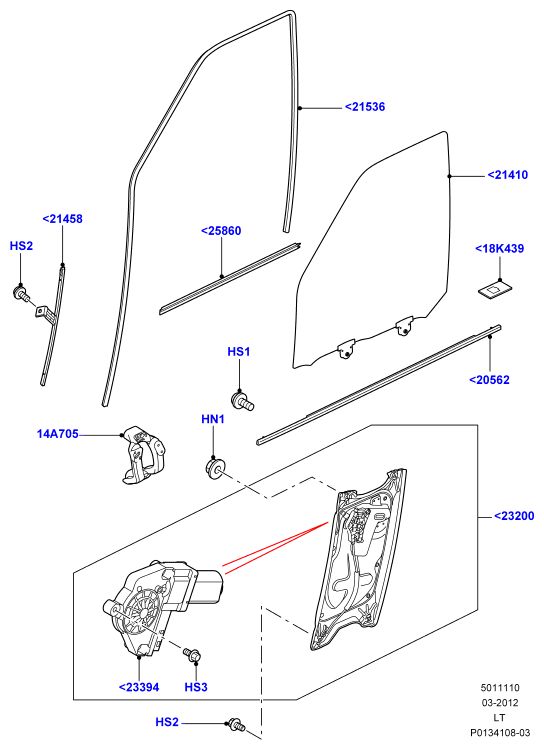 <21536

<21410

<21458

HS2

<25860

<18K439

HS1

<20562

14A705

HN1

<23200

<23394

HS3

HS2

5011110
03-2012
LT
P0134108-03